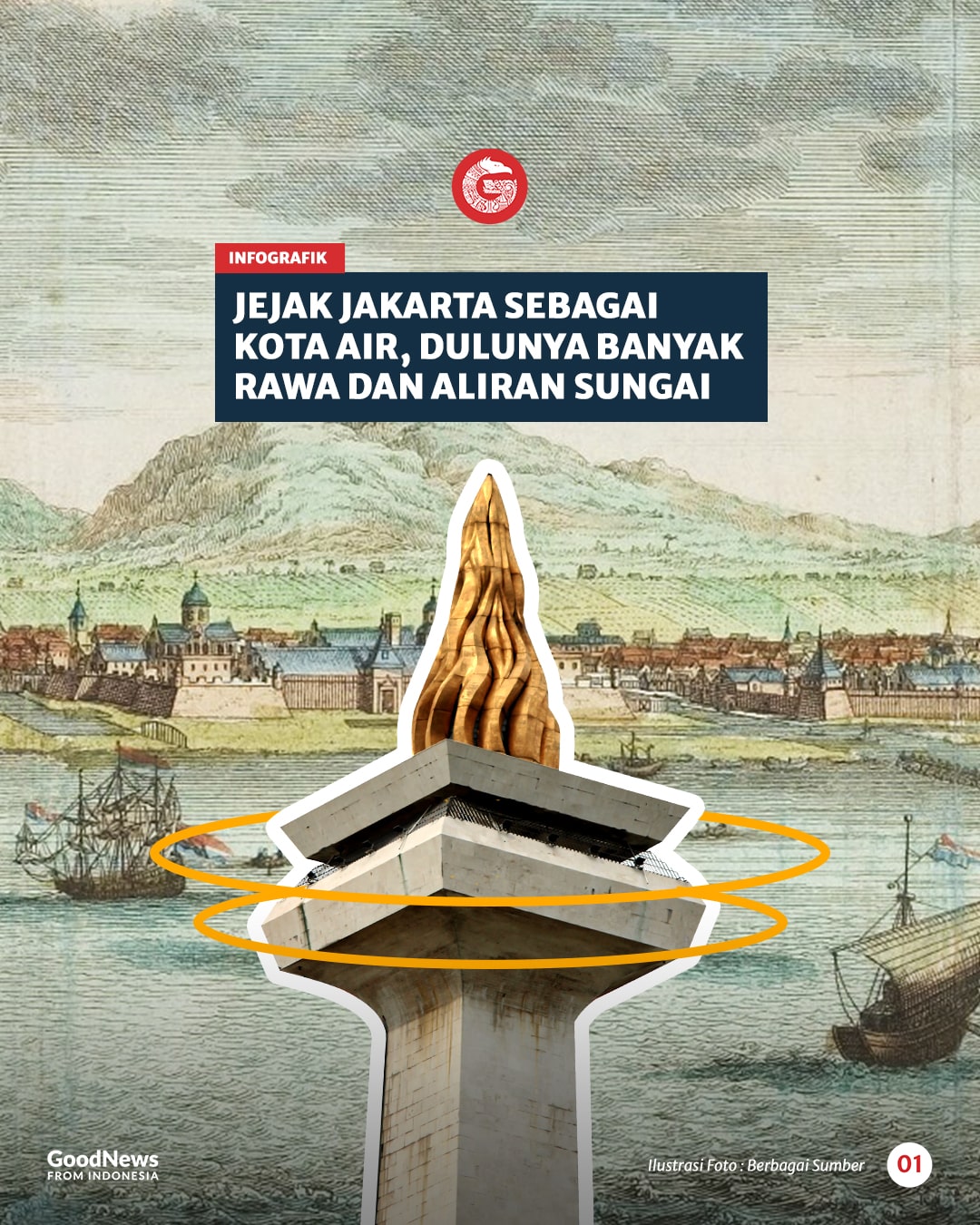 INFOGRAFIK

JEJAK JAKARTA SEBAGAI KOTA AIR, DULUNYA BANYAK RAWA DAN ALIRAN SUNGAI

GoodNews FROM INDONESIA

Ilustrasi Foto : Berbagai Sumber

01