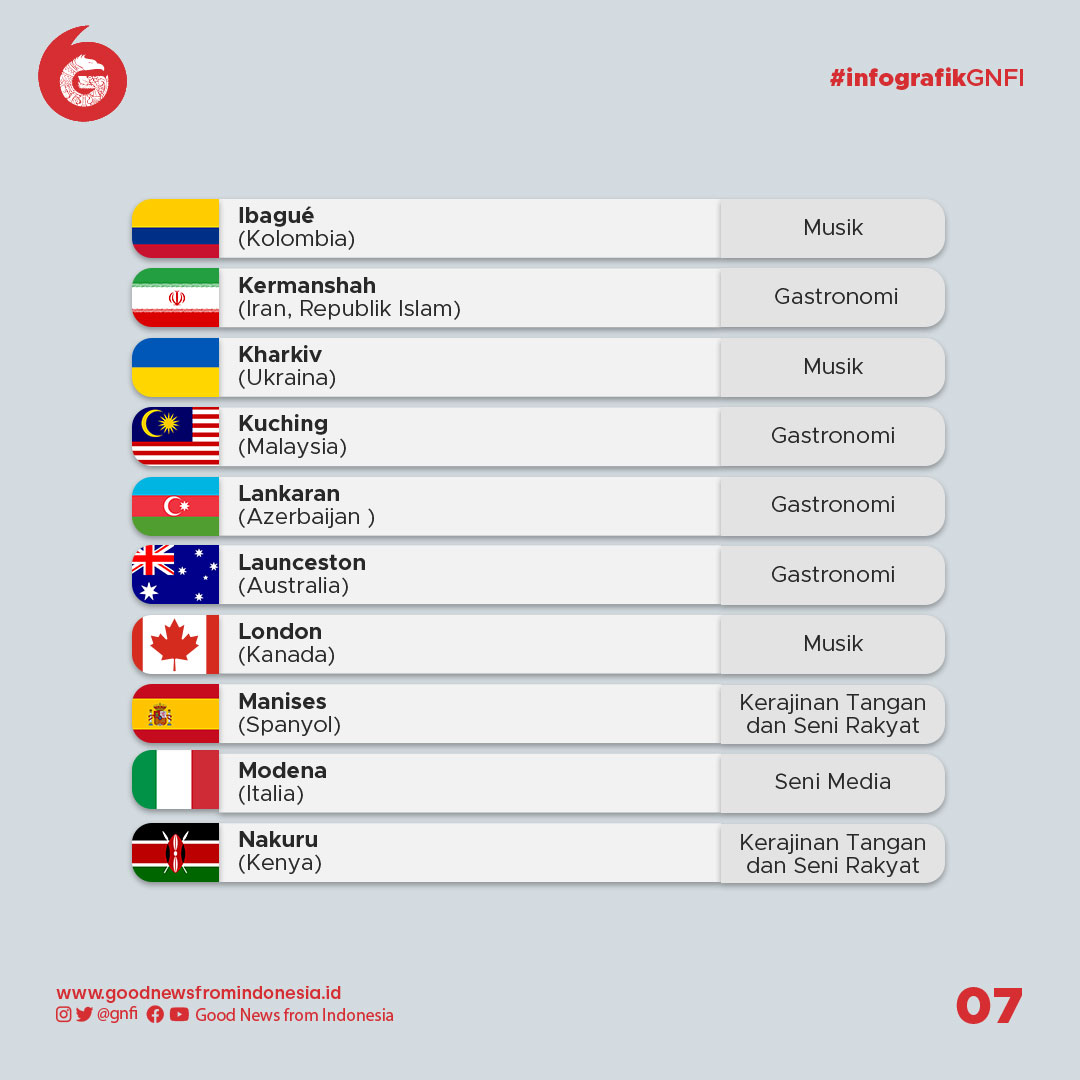 #infografikGNFI

| | |
|---|---|
| **Ibagué** (Kolombia) | Musik |
| **Kermanshah** (Iran, Republik Islam) | Gastronomi |
| **Kharkiv** (Ukraina) | Musik |
| **Kuching** (Malaysia) | Gastronomi |
| **Lankaran** (Azerbaijan ) | Gastronomi |
| **Launceston** (Australia) | Gastronomi |
| **London** (Kanada) | Musik |
| **Manises** (Spanyol) | Kerajinan Tangan dan Seni Rakyat |
| **Modena** (Italia) | Seni Media |
| **Nakuru** (Kenya) | Kerajinan Tangan dan Seni Rakyat |

www.goodnewsfromindonesia.id
@gnfi Good News from Indonesia

07