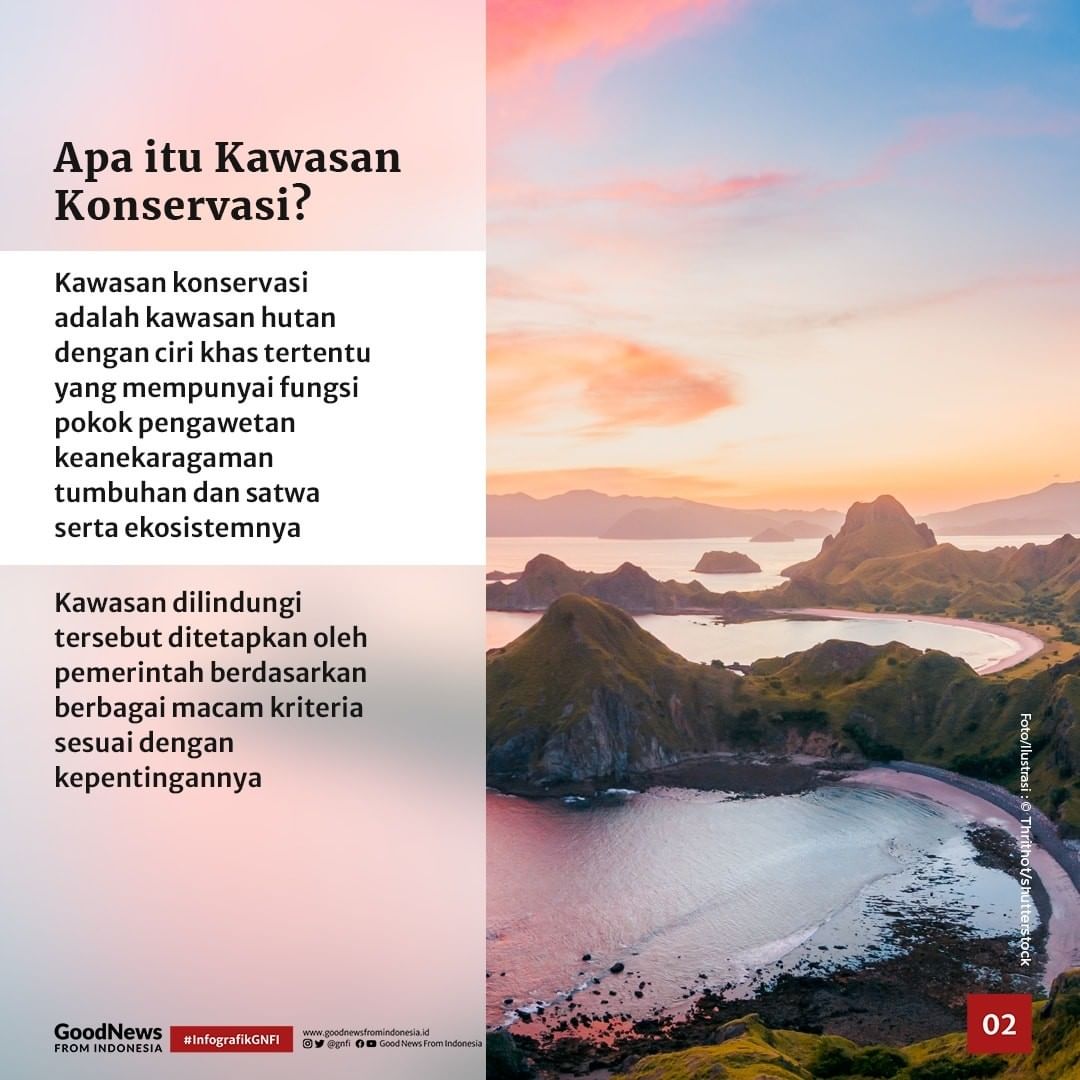 Apa itu Kawasan Konservasi?

Kawasan konservasi adalah kawasan hutan dengan ciri khas tertentu yang mempunyai fungsi pokok pengawetan keanekaragaman tumbuhan dan satwa serta ekosistemnya

Kawasan dilindungi tersebut ditetapkan oleh pemerintah berdasarkan berbagai macam kriteria sesuai dengan kepentingannya

Foto/Ilustrasi : © Thrithot/shutterstock

GoodNews FROM INDONESIA

#InfografikGNFI

www.goodnewsfromindonesia.id
@gnfi Good News From Indonesia

02