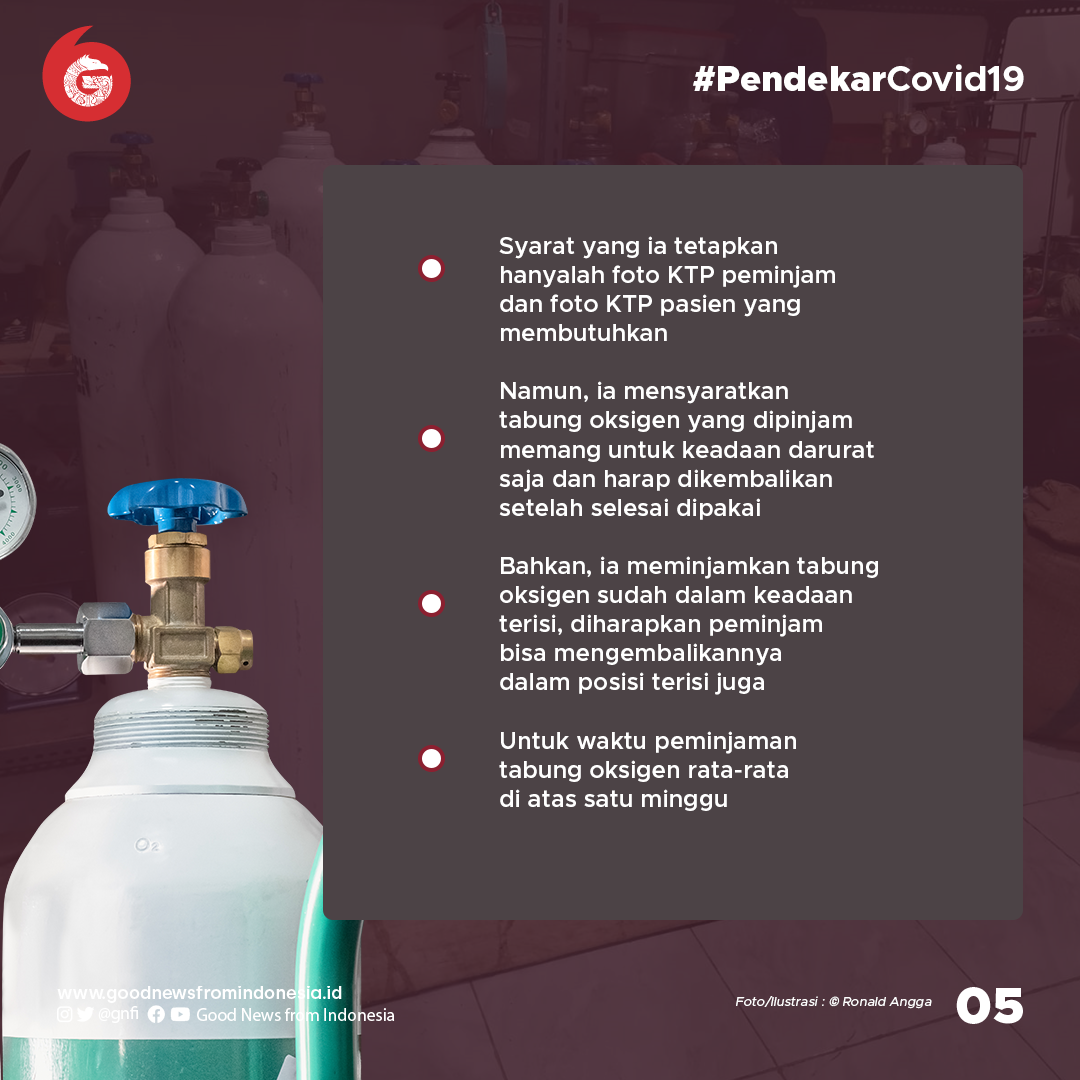 #PendekarCovid19

Syarat yang ia tetapkan hanyalah foto KTP peminjam dan foto KTP pasien yang membutuhkan

Namun, ia mensyaratkan tabung oksigen yang dipinjam memang untuk keadaan darurat saja dan harap dikembalikan setelah selesai dipakai

Bahkan, ia meminjamkan tabung oksigen sudah dalam keadaan terisi, diharapkan peminjam bisa mengembalikannya dalam posisi terisi juga

Untuk waktu peminjaman tabung oksigen rata-rata di atas satu minggu

$O_2$

www.goodnewsfromindonesia.id
@gnfi Good News from Indonesia

Foto/Ilustrasi : © Ronald Angga

05