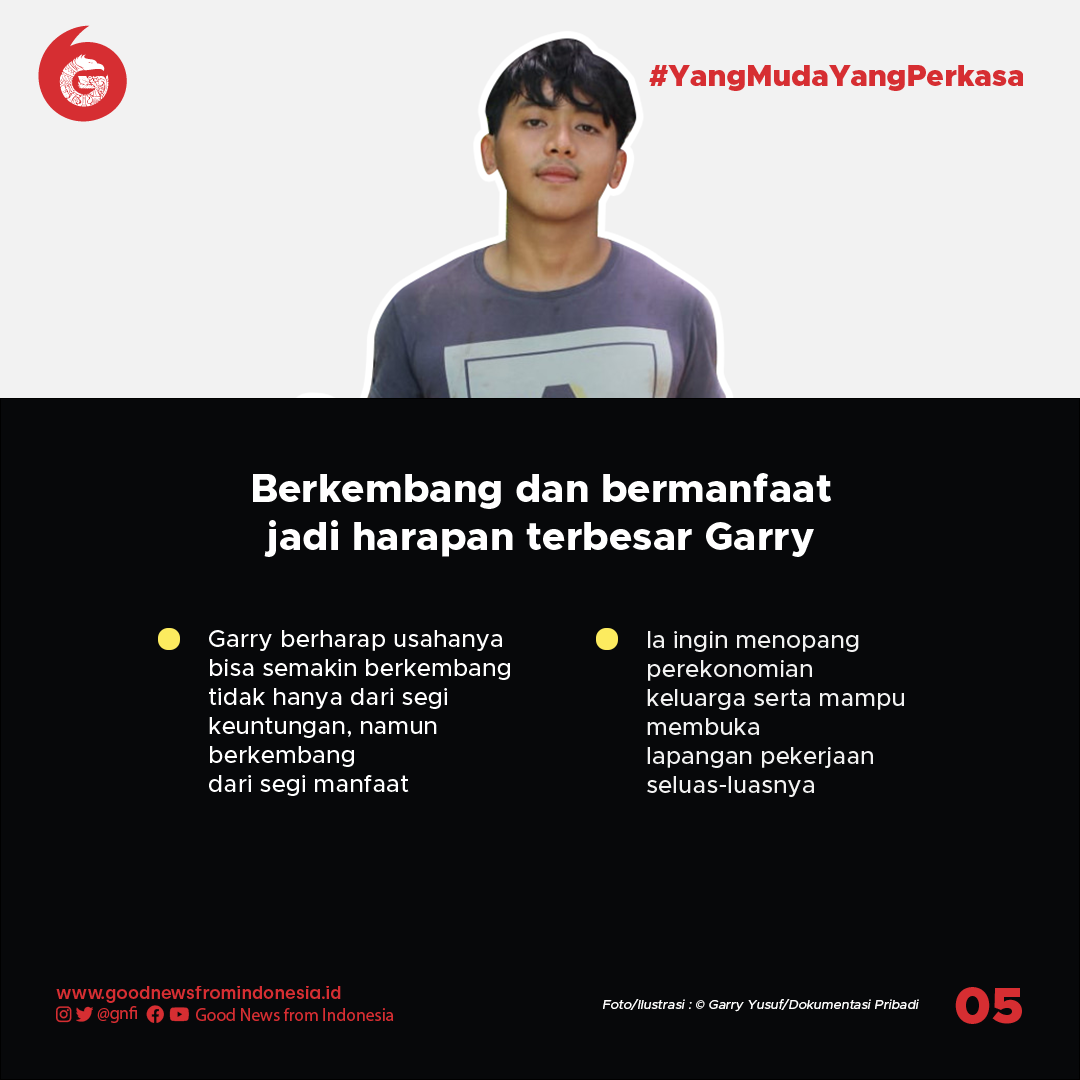 #YangMudaYangPerkasa

Berkembang dan bermanfaat jadi harapan terbesar Garry

Garry berharap usahanya bisa semakin berkembang tidak hanya dari segi keuntungan, namun berkembang dari segi manfaat

Ia ingin menopang perekonomian keluarga serta mampu membuka lapangan pekerjaan seluas-luasnya

www.goodnewsfromindonesia.id
@gnfi Good News from Indonesia

Foto/Ilustrasi : © Garry Yusuf/Dokumentasi Pribadi

05