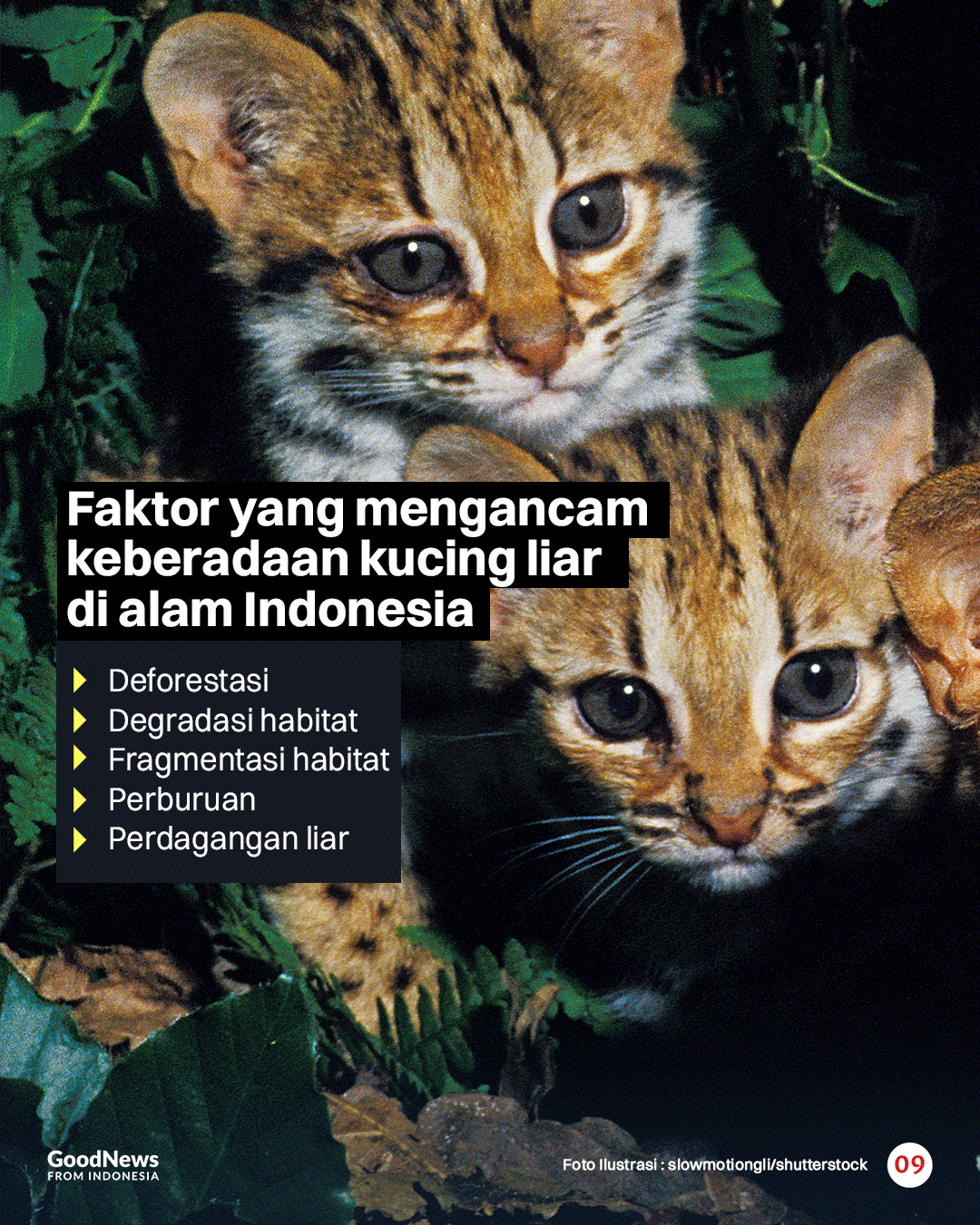 Faktor yang mengancam keberadaan kucing liar di alam Indonesia

Deforestasi
Degradasi habitat
Fragmentasi habitat
Perburuan
Perdagangan liar

GoodNews FROM INDONESIA

Foto Ilustrasi : slowmotiongli/shutterstock

09