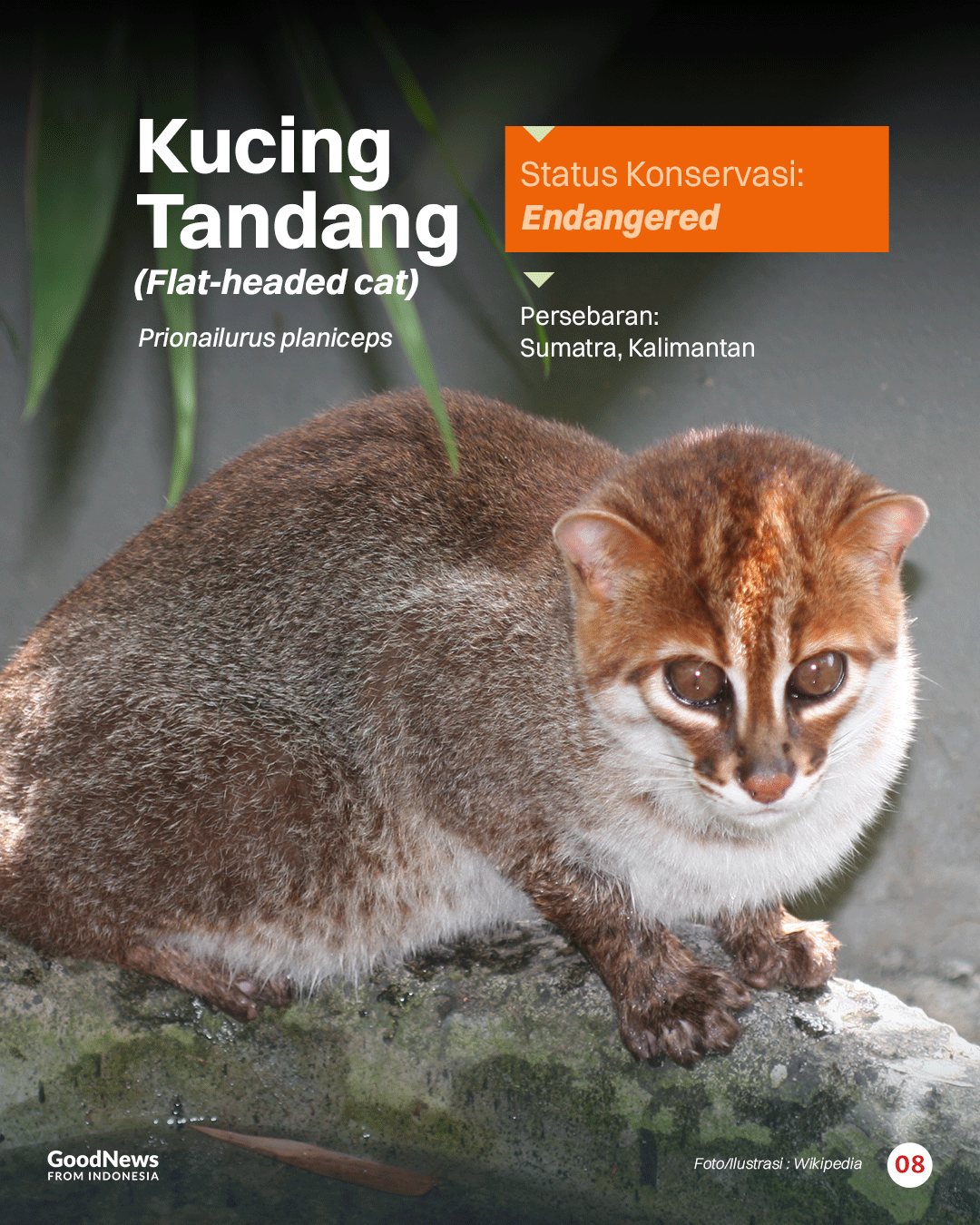 Kucing Tandang
(Flat-headed cat)

Prionailurus planiceps

Status Konservasi:
Endangered

Persebaran:
Sumatra, Kalimantan

GoodNews
FROM INDONESIA

Foto/Ilustrasi : Wikipedia

08