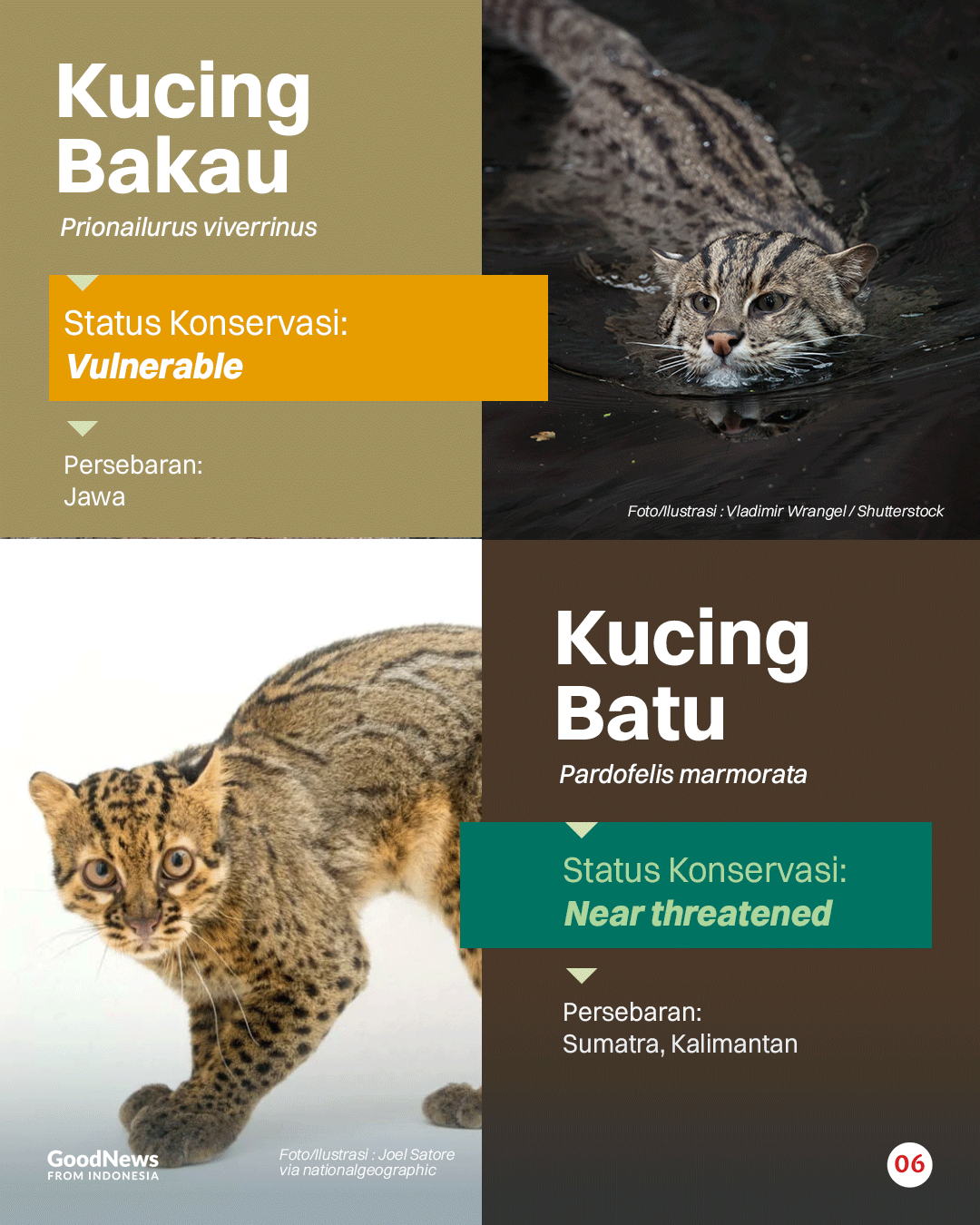 Kucing Bakau
Prionailurus viverrinus

Status Konservasi:
Vulnerable

Persebaran:
Jawa

Foto/Ilustrasi : Vladimir Wrangel / Shutterstock

Kucing Batu
Pardofelis marmorata

Status Konservasi:
Near threatened

Persebaran:
Sumatra, Kalimantan

GoodNews FROM INDONESIA

Foto/Ilustrasi : Joel Satore via nationalgeographic

06