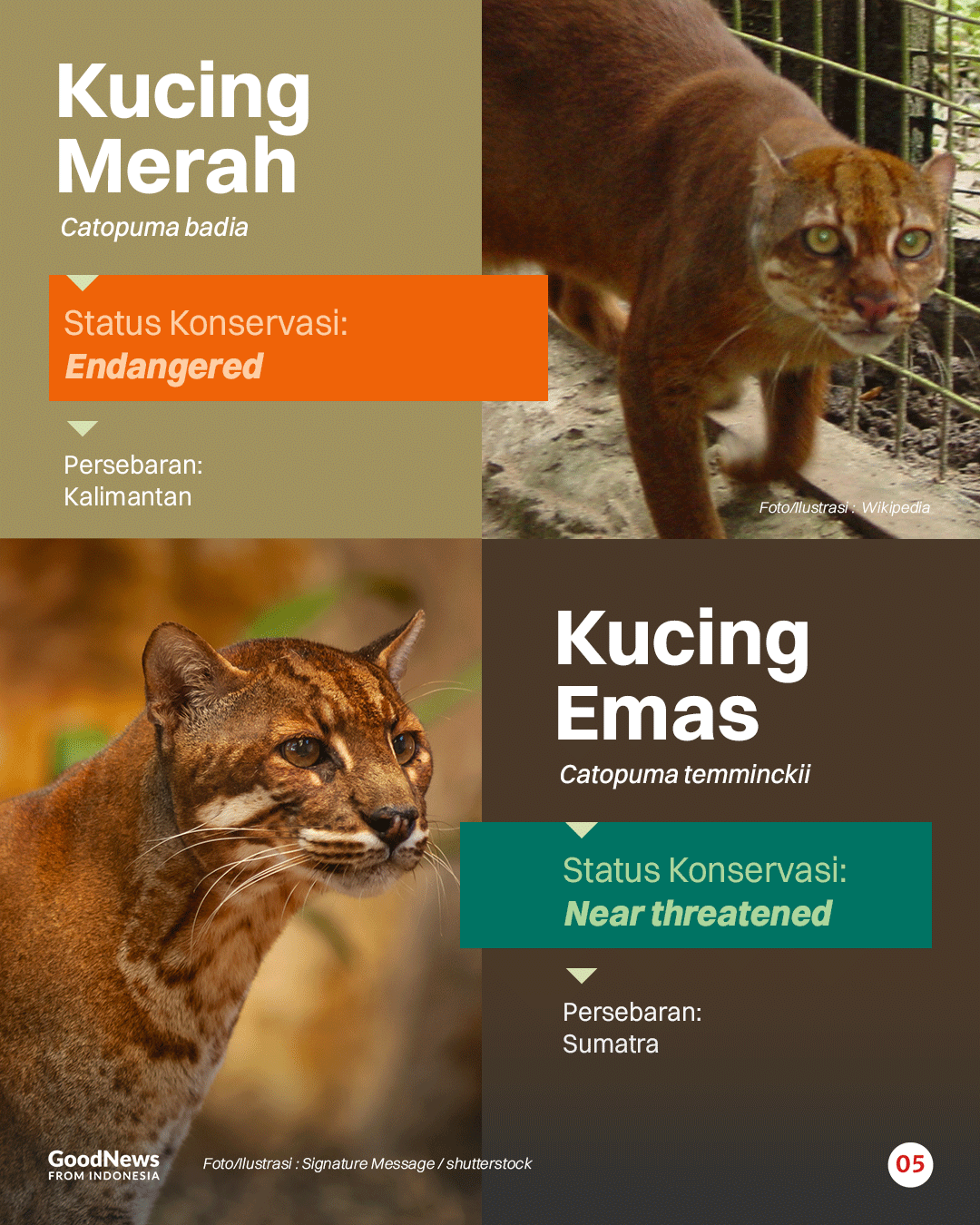 Kucing Merah
Catopuma badia

Status Konservasi:
Endangered

Persebaran:
Kalimantan

Foto/Ilustrasi : Wikipedia

Kucing Emas
Catopuma temminckii

Status Konservasi:
Near threatened

Persebaran:
Sumatra

GoodNews FROM INDONESIA

Foto/Ilustrasi : Signature Message / shutterstock

05