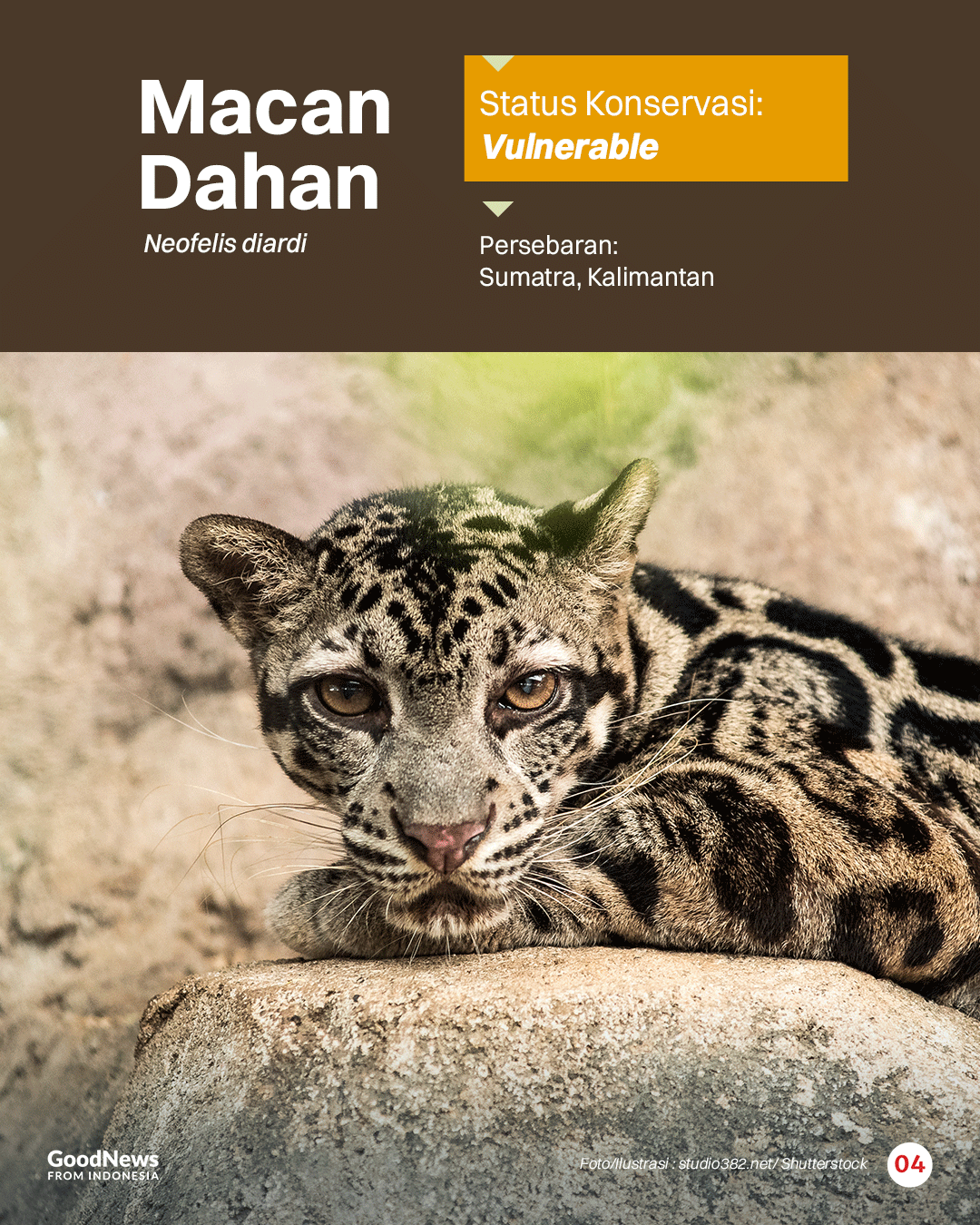 Macan Dahan
Neofelis diardi

Status Konservasi:
Vulnerable

Persebaran:
Sumatra, Kalimantan

GoodNews
FROM INDONESIA

Foto/Ilustrasi : studio382.net/ Shutterstock

04