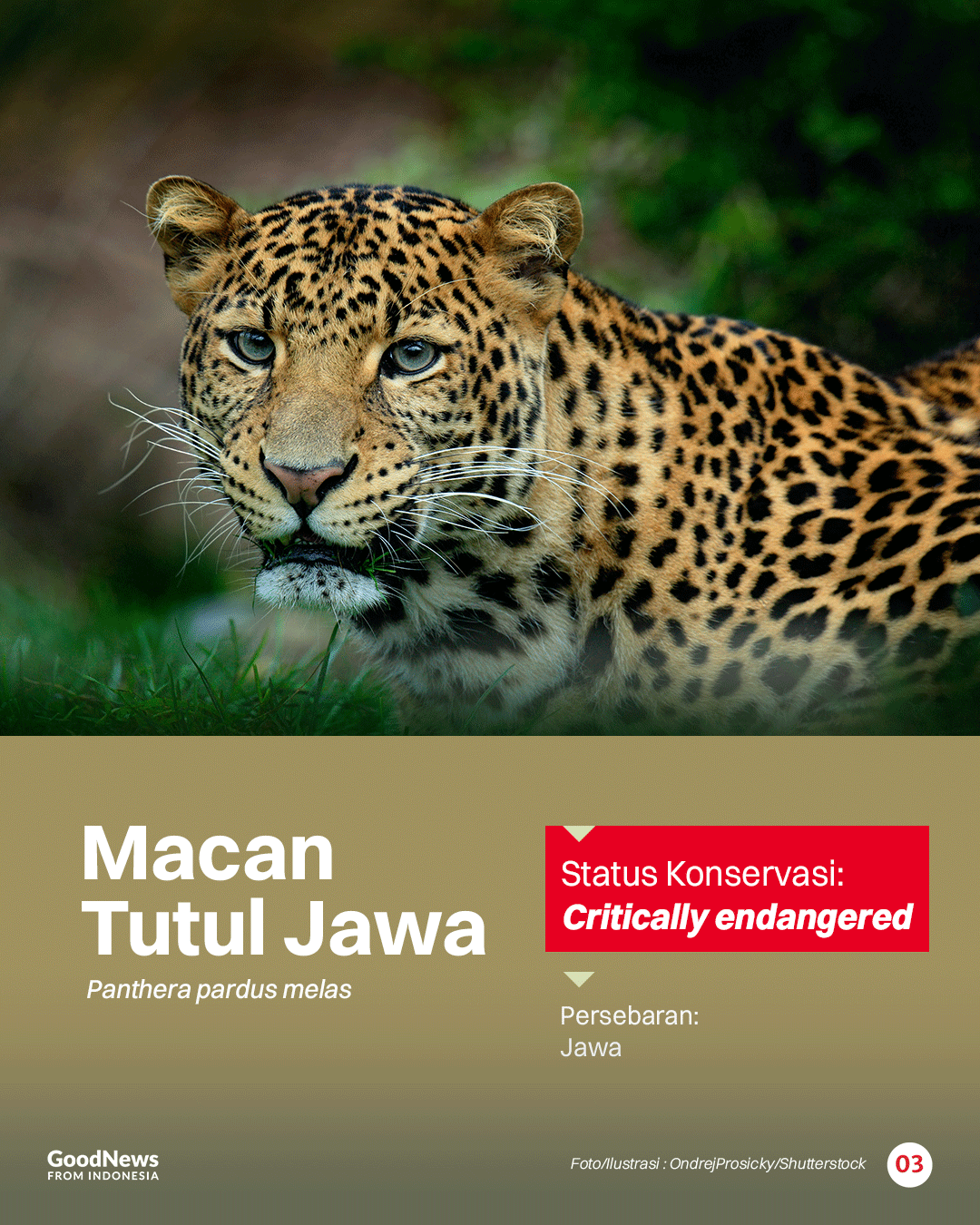 Macan Tutul Jawa

Panthera pardus melas

Status Konservasi:
Critically endangered

Persebaran:
Jawa

GoodNews
FROM INDONESIA

Foto/Ilustrasi : OndrejProsicky/Shutterstock

03