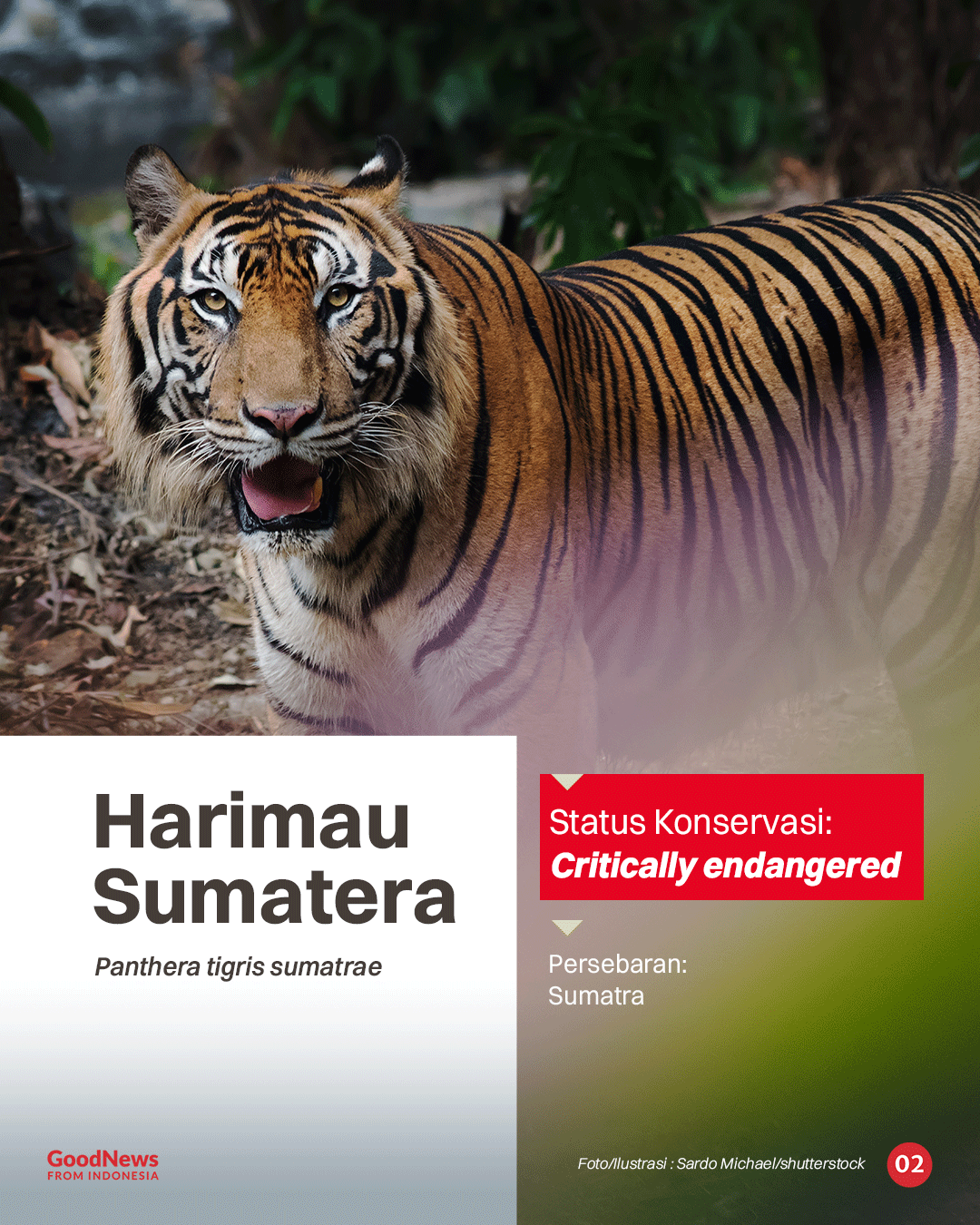 Harimau Sumatera

Panthera tigris sumatrae

Status Konservasi:
Critically endangered

Persebaran:
Sumatra

GoodNews
FROM INDONESIA

Foto/Ilustrasi : Sardo Michael/shutterstock

02