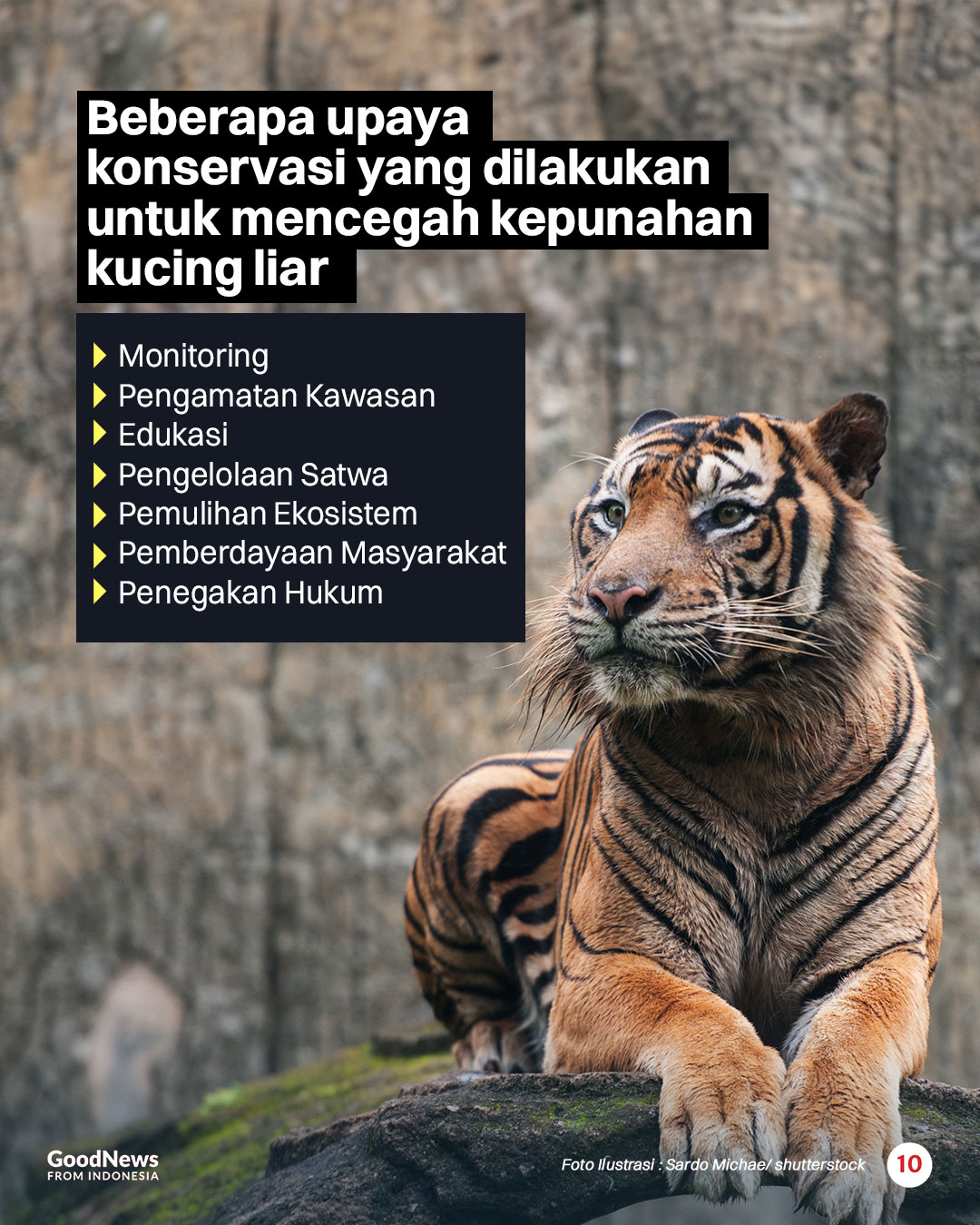 Beberapa upaya konservasi yang dilakukan untuk mencegah kepunahan kucing liar

Monitoring
Pengamatan Kawasan
Edukasi
Pengelolaan Satwa
Pemulihan Ekosistem
Pemberdayaan Masyarakat
Penegakan Hukum

GoodNews FROM INDONESIA

Foto Ilustrasi : Sardo Michae/ shutterstock

10