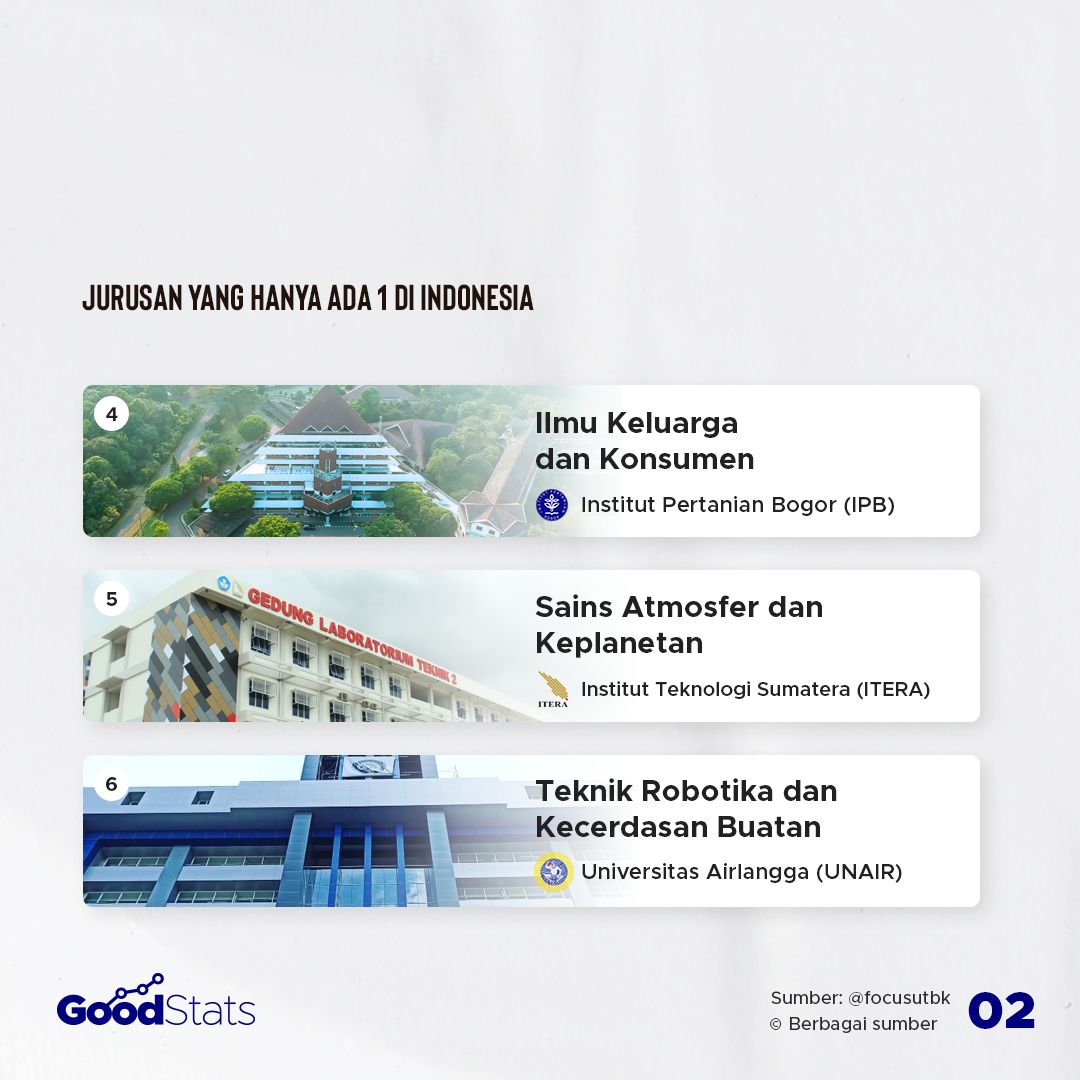 JURUSAN YANG HANYA ADA 1 DI INDONESIA

4

Ilmu Keluarga dan Konsumen

Institut Pertanian Bogor (IPB)

5

GEDUNG LABORATORIUM TEKNIK 2

Sains Atmosfer dan Keplanetan

ITERA

Institut Teknologi Sumatera (ITERA)

6

Teknik Robotika dan Kecerdasan Buatan

Universitas Airlangga (UNAIR)

GoodStats

Sumber: @focusutbk
© Berbagai sumber

02