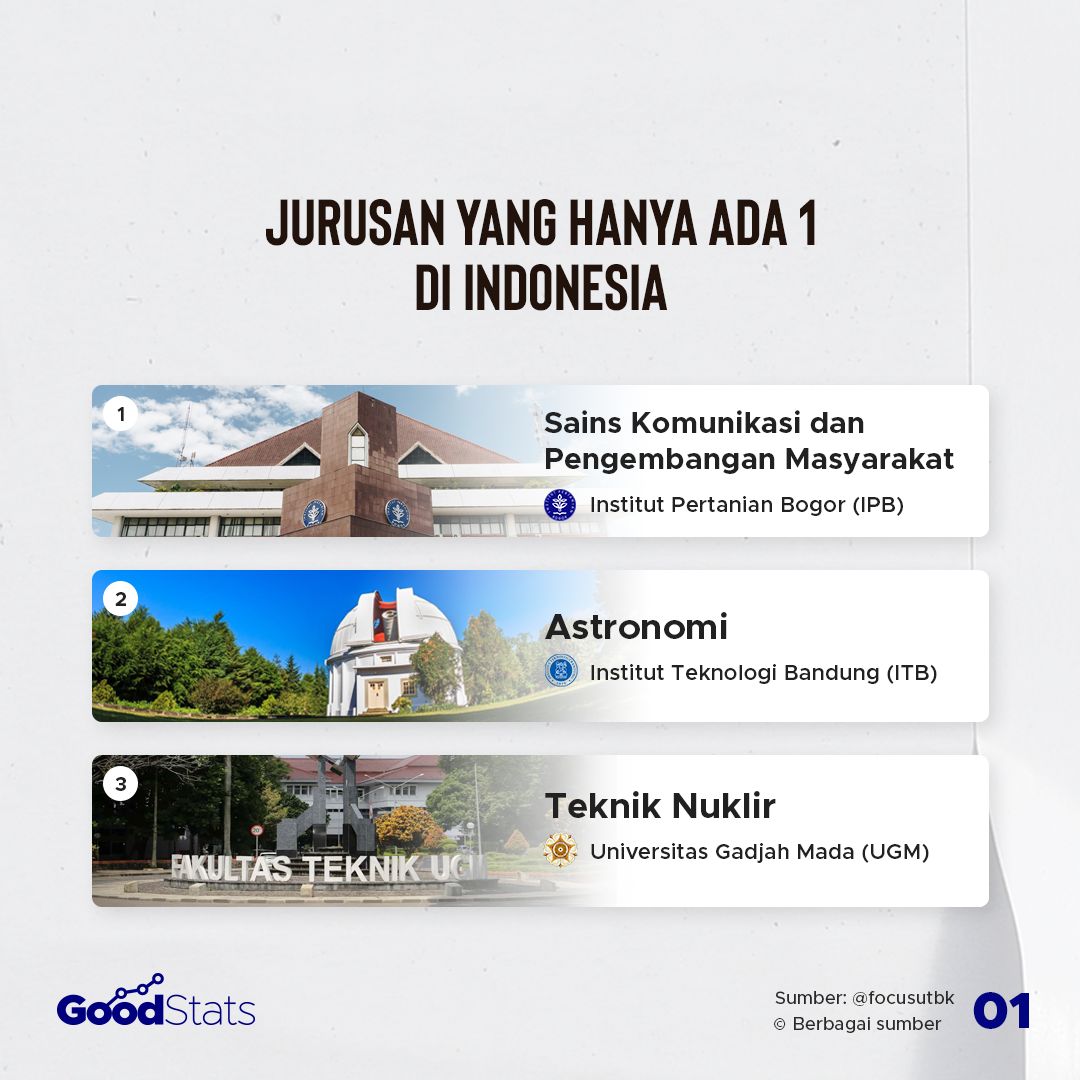 JURUSAN YANG HANYA ADA 1 DI INDONESIA

1
Sains Komunikasi dan Pengembangan Masyarakat
Institut Pertanian Bogor (IPB)

2
Astronomi
Institut Teknologi Bandung (ITB)

3
FAKULTAS TEKNIK UG
Teknik Nuklir
Universitas Gadjah Mada (UGM)

GoodStats

Sumber: @focusutbk
© Berbagai sumber

01