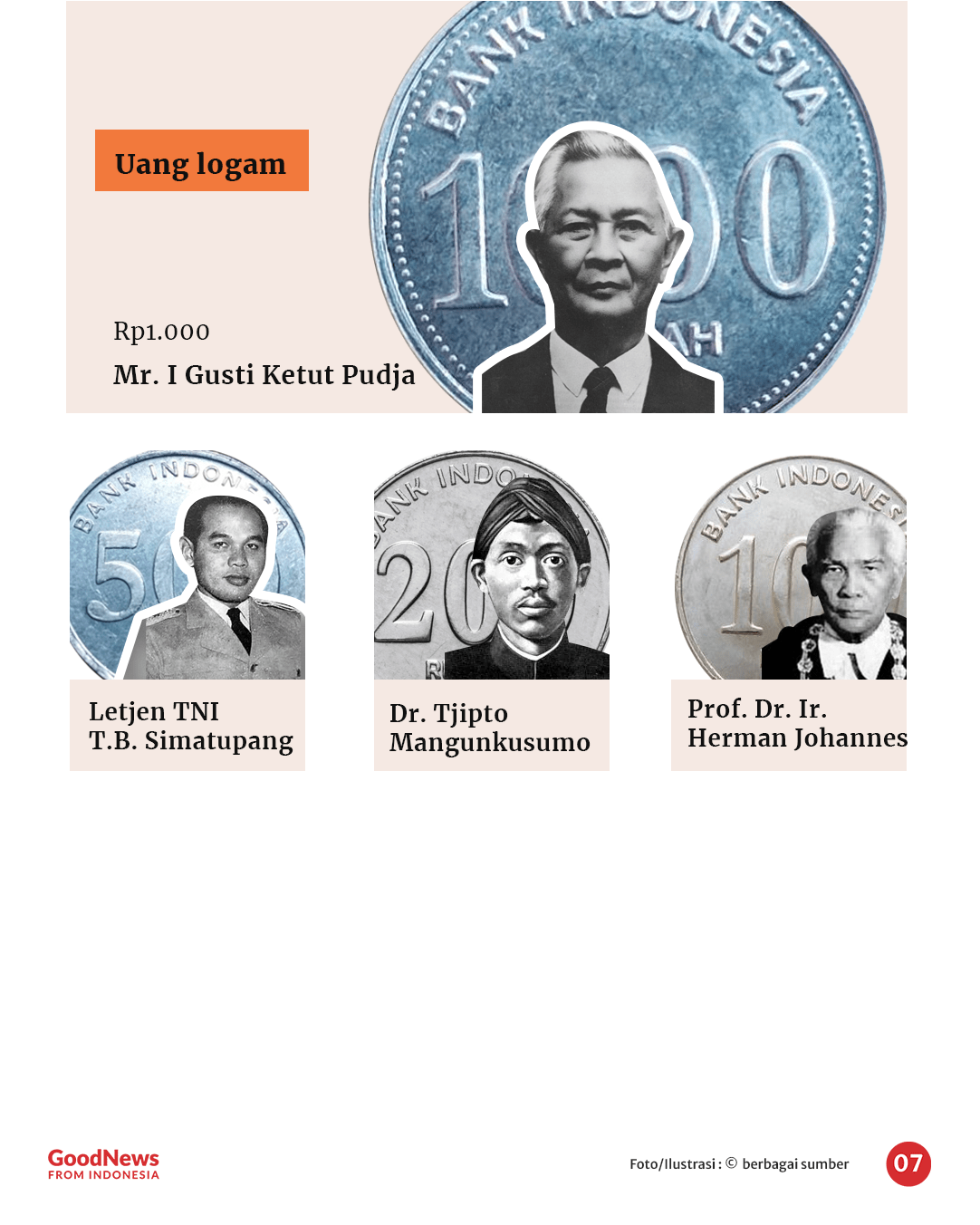 Uang logam

BANK INDONESIA

Rp1.000

Mr. I Gusti Ketut Pudja

Letjen TNI T.B. Simatupang

Dr. Tjipto Mangunkusumo

Prof. Dr. Ir. Herman Johannes

GoodNews FROM INDONESIA

Foto/Ilustrasi : © berbagai sumber

07