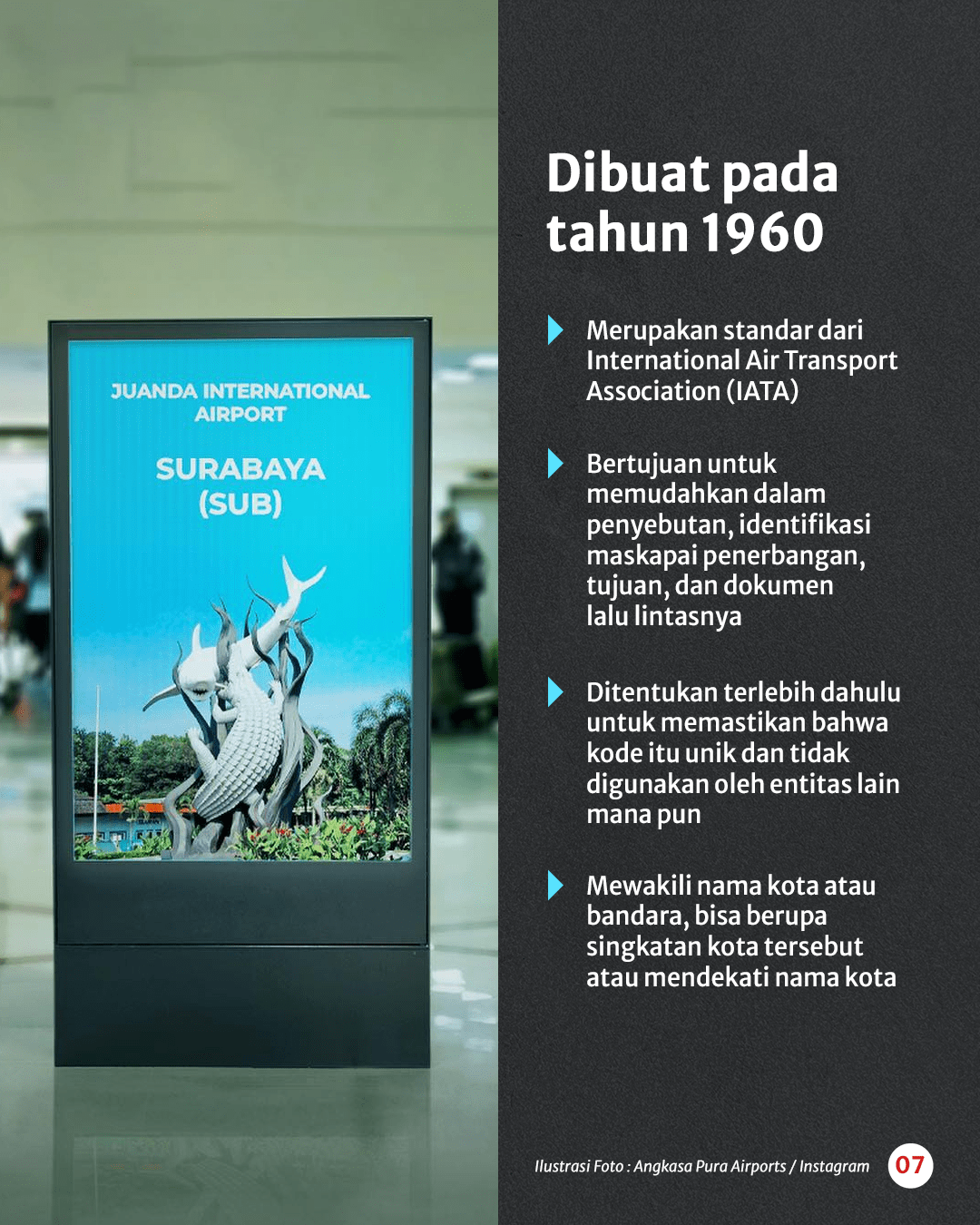 JUANDA INTERNATIONAL AIRPORT

SURABAYA (SUB)

Dibuat pada tahun 1960

Merupakan standar dari International Air Transport Association (IATA)

Bertujuan untuk memudahkan dalam penyebutan, identifikasi maskapai penerbangan, tujuan, dan dokumen lalu lintasnya

Ditentukan terlebih dahulu untuk memastikan bahwa kode itu unik dan tidak digunakan oleh entitas lain mana pun

Mewakili nama kota atau bandara, bisa berupa singkatan kota tersebut atau mendekati nama kota

Ilustrasi Foto : Angkasa Pura Airports / Instagram

07