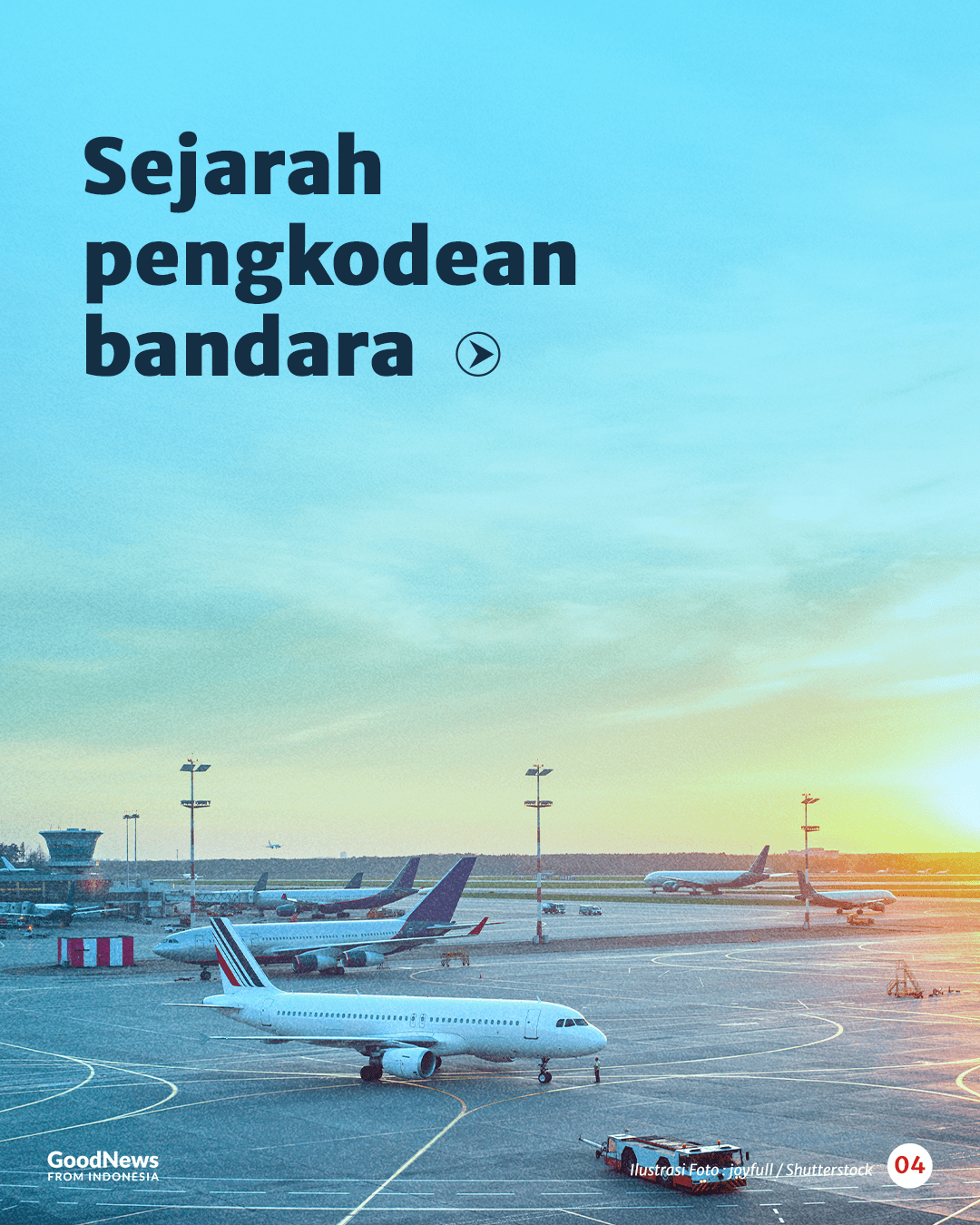 Sejarah pengkodean bandara

GoodNews
FROM INDONESIA

Ilustrasi Foto : Joyfull / Shutterstock

04