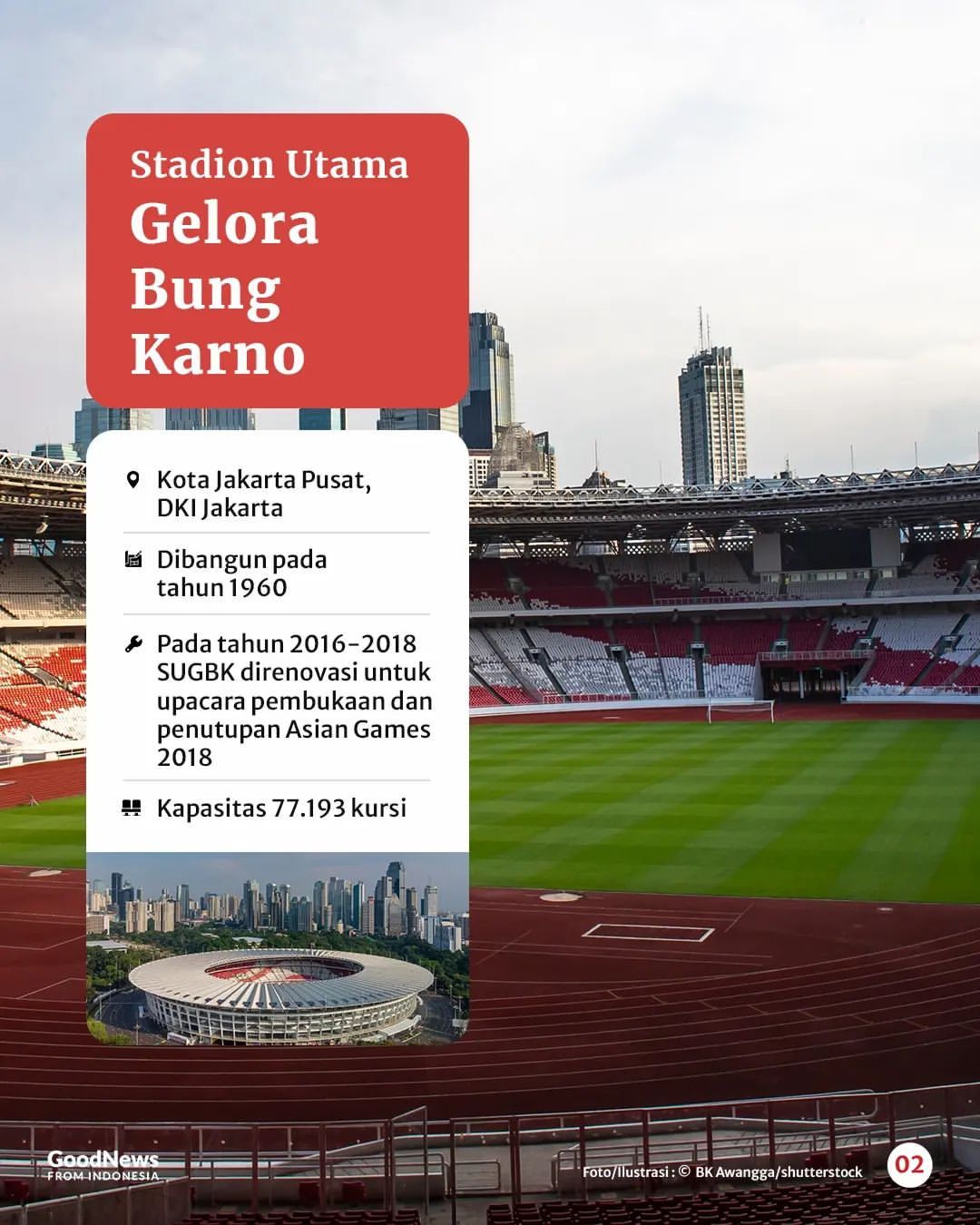 Stadion Utama
Gelora Bung Karno

Kota Jakarta Pusat, DKI Jakarta

Dibangun pada tahun 1960

Pada tahun 2016-2018 SUGBK direnovasi untuk upacara pembukaan dan penutupan Asian Games 2018

Kapasitas 77.193 kursi

GoodNews FROM INDONESIA

Foto/Ilustrasi : © BK Awangga/shutterstock

02