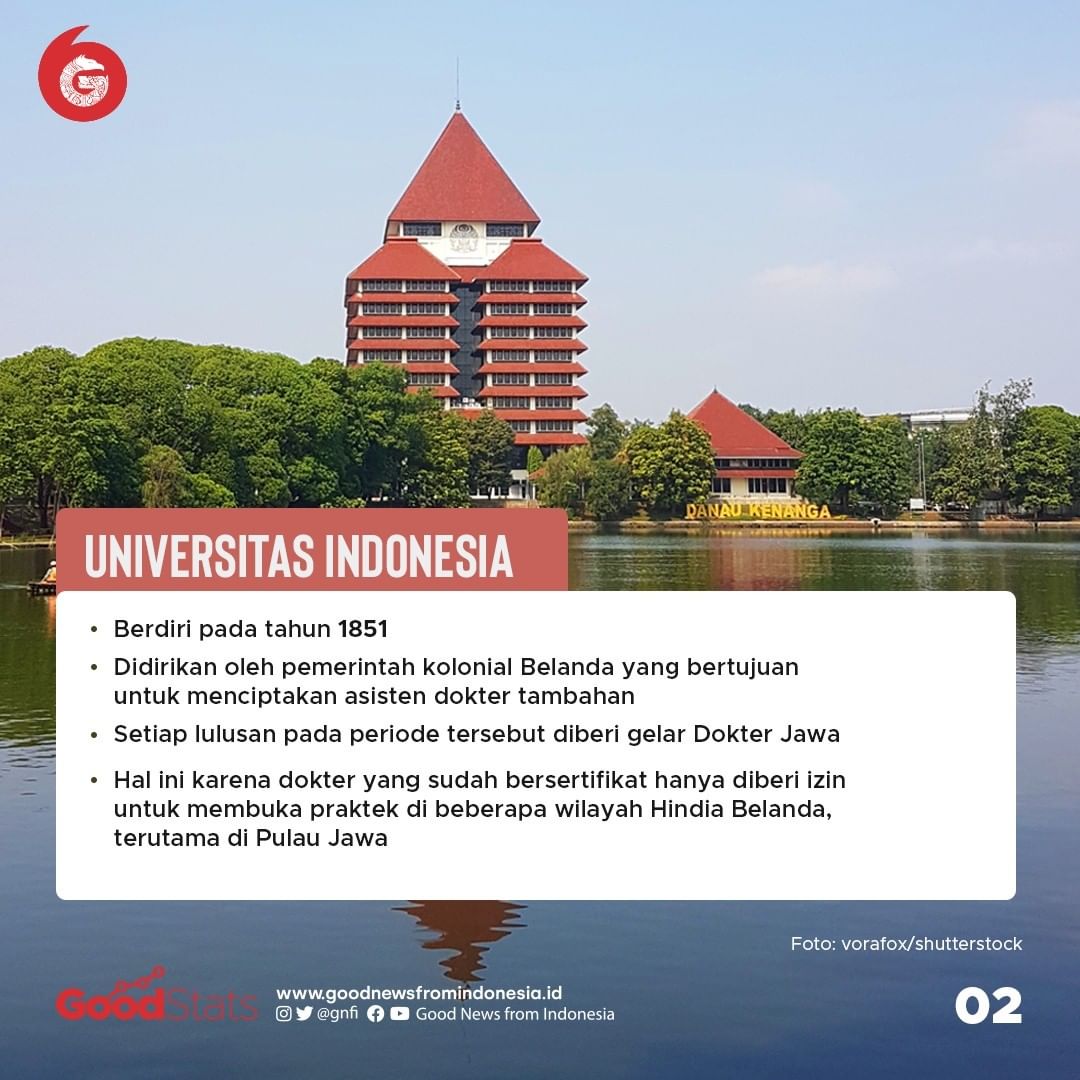 DANAU KENANGA

UNIVERSITAS INDONESIA

• Berdiri pada tahun 1851
• Didirikan oleh pemerintah kolonial Belanda yang bertujuan untuk menciptakan asisten dokter tambahan
• Setiap lulusan pada periode tersebut diberi gelar Dokter Jawa
• Hal ini karena dokter yang sudah bersertifikat hanya diberi izin untuk membuka praktek di beberapa wilayah Hindia Belanda, terutama di Pulau Jawa

Foto: vorafox/shutterstock

GoodStats
www.goodnewsfromindonesia.id
@gnfi Good News from Indonesia

02