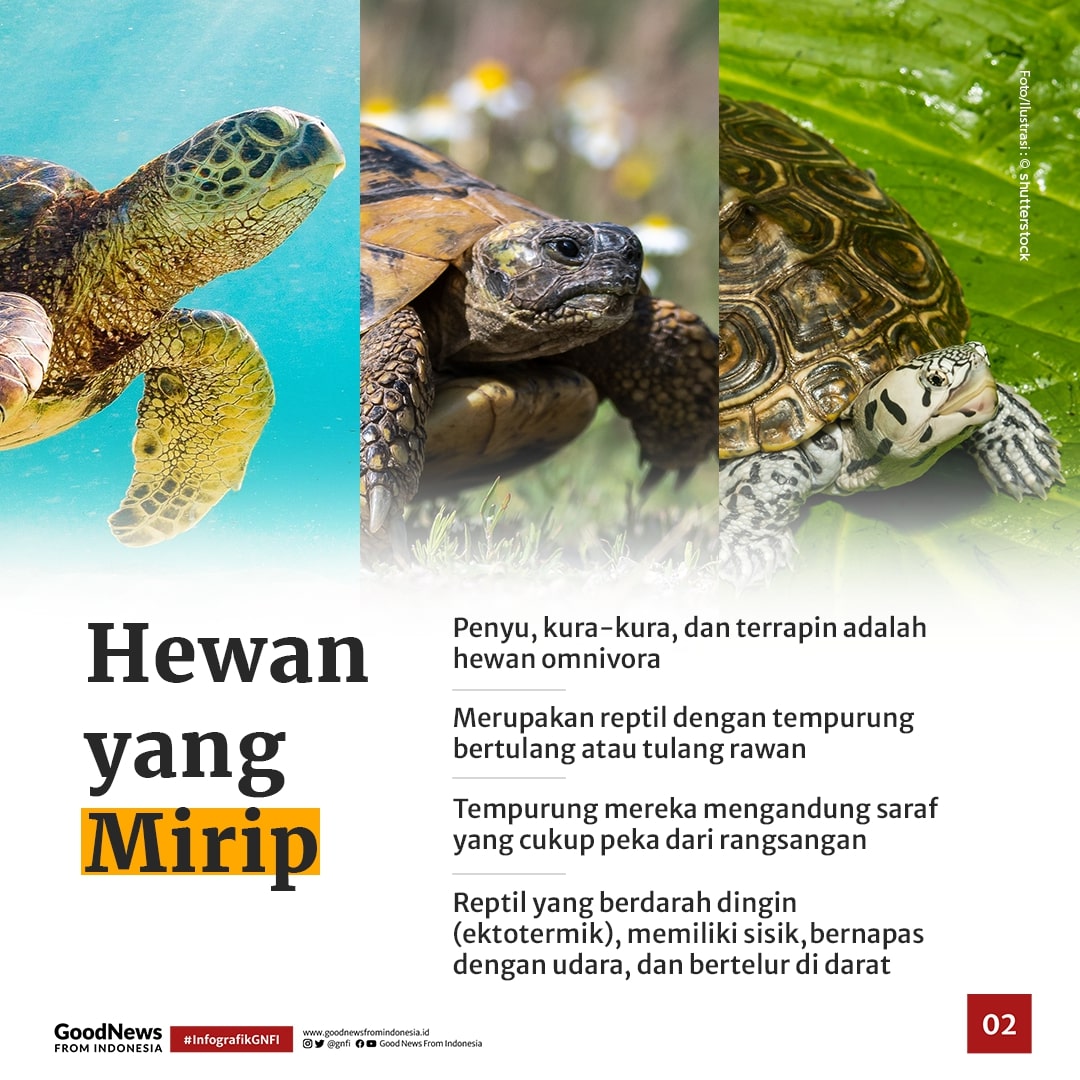 Foto/Ilustrasi : © shutterstock

Hewan yang Mirip

Penyu, kura-kura, dan terrapin adalah hewan omnivora

Merupakan reptil dengan tempurung bertulang atau tulang rawan

Tempurung mereka mengandung saraf yang cukup peka dari rangsangan

Reptil yang berdarah dingin (ektotermik), memiliki sisik, bernapas dengan udara, dan bertelur di darat

GoodNews FROM INDONESIA

#InfografikGNFI

www.goodnewsfromindonesia.id
@gnfi Good News From Indonesia

02