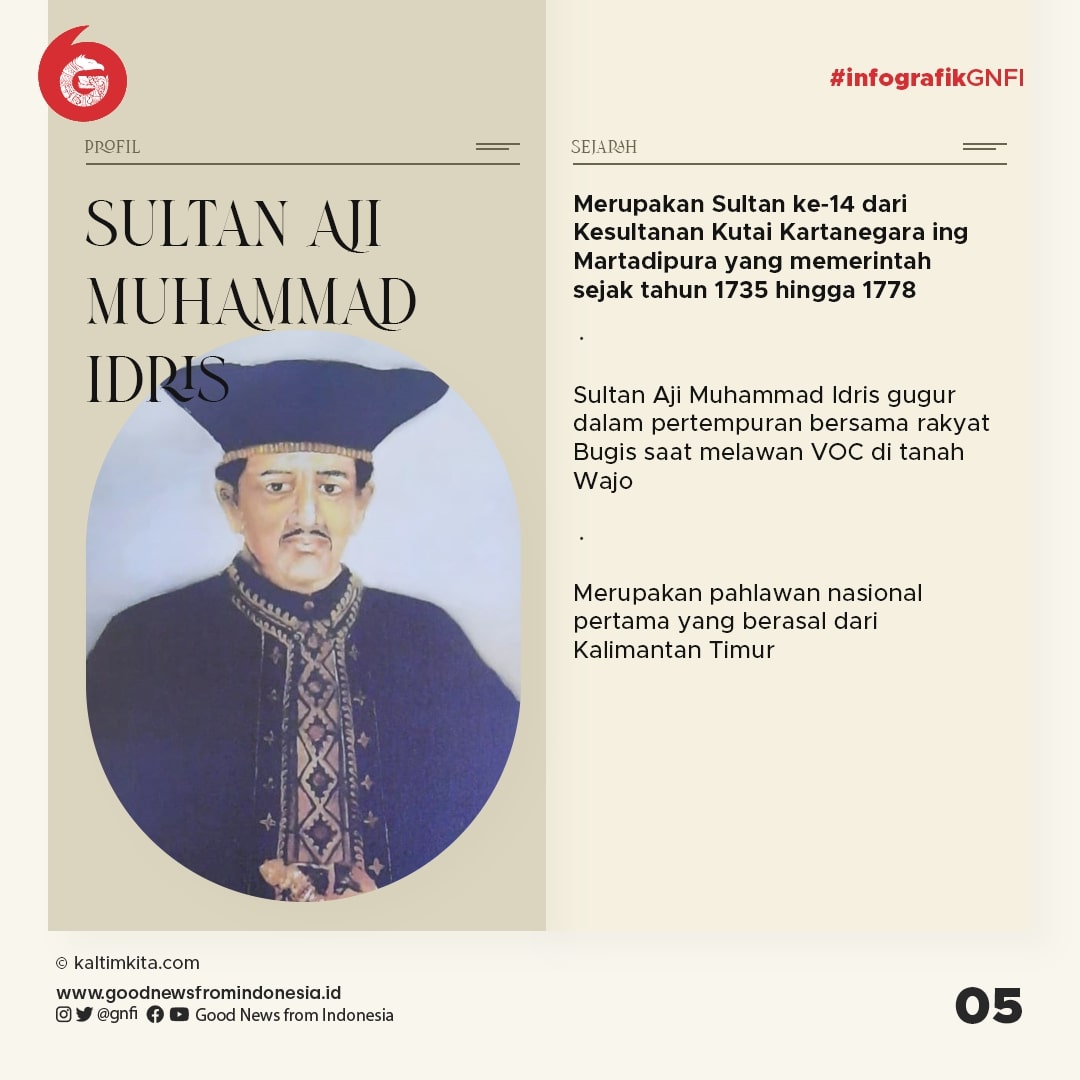 #infografikGNFI

PROFIL

SULTAN AJI MUHAMMAD IDRIS

SEJARAH

Merupakan Sultan ke-14 dari Kesultanan Kutai Kartanegara ing Martadipura yang memerintah sejak tahun 1735 hingga 1778

.

Sultan Aji Muhammad Idris gugur dalam pertempuran bersama rakyat Bugis saat melawan VOC di tanah Wajo

.

Merupakan pahlawan nasional pertama yang berasal dari Kalimantan Timur

© kaltimkita.com

www.goodnewsfromindonesia.id

@gnfi Good News from Indonesia

05