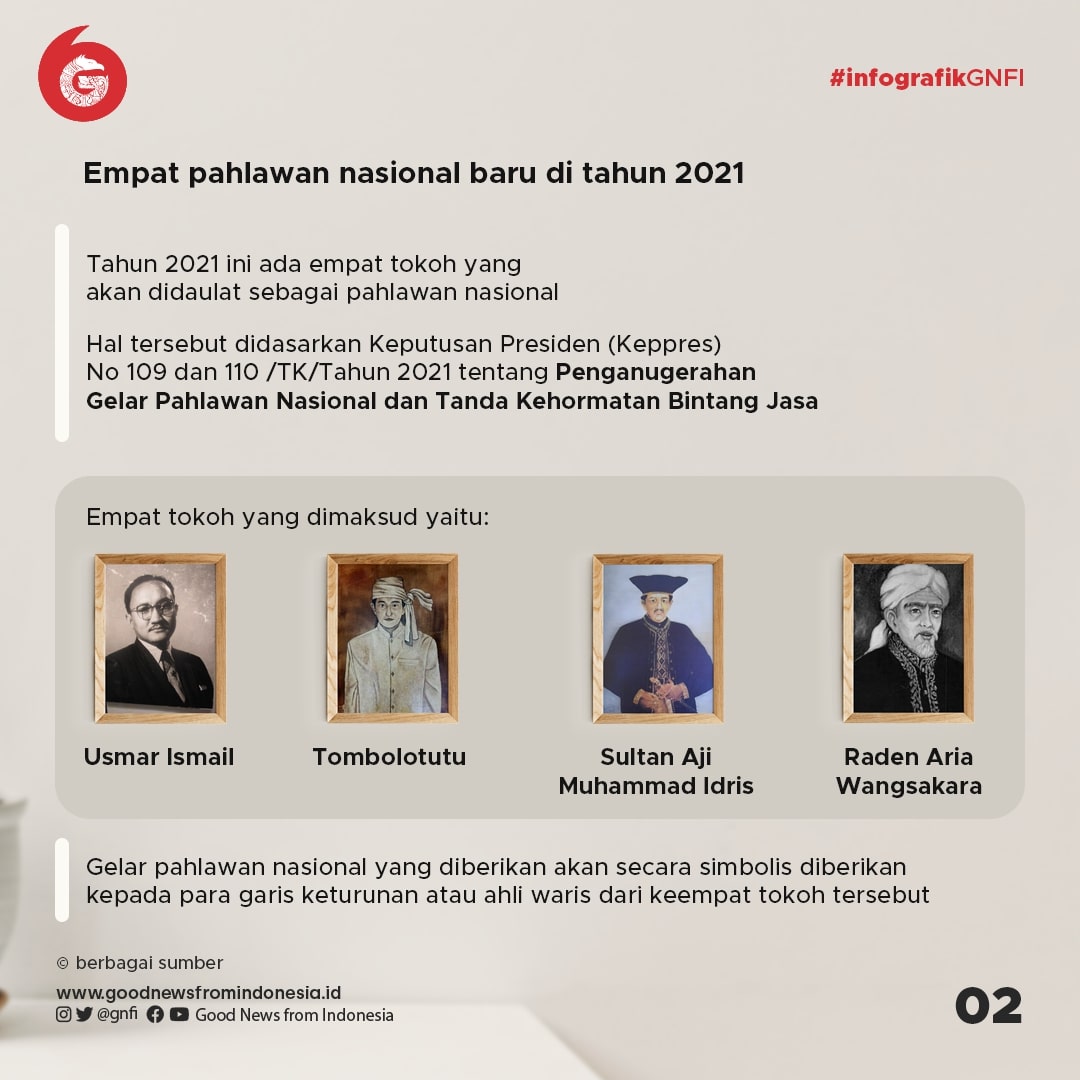 #infografikGNFI

Empat pahlawan nasional baru di tahun 2021

Tahun 2021 ini ada empat tokoh yang akan didaulat sebagai pahlawan nasional

Hal tersebut didasarkan Keputusan Presiden (Keppres) No 109 dan 110 /TK/Tahun 2021 tentang Penganugerahan Gelar Pahlawan Nasional dan Tanda Kehormatan Bintang Jasa

Empat tokoh yang dimaksud yaitu:

Usmar Ismail

Tombolotutu

Sultan Aji Muhammad Idris

Raden Aria Wangsakara

Gelar pahlawan nasional yang diberikan akan secara simbolis diberikan kepada para garis keturunan atau ahli waris dari keempat tokoh tersebut

© berbagai sumber

www.goodnewsfromindonesia.id

@gnfi Good News from Indonesia

02