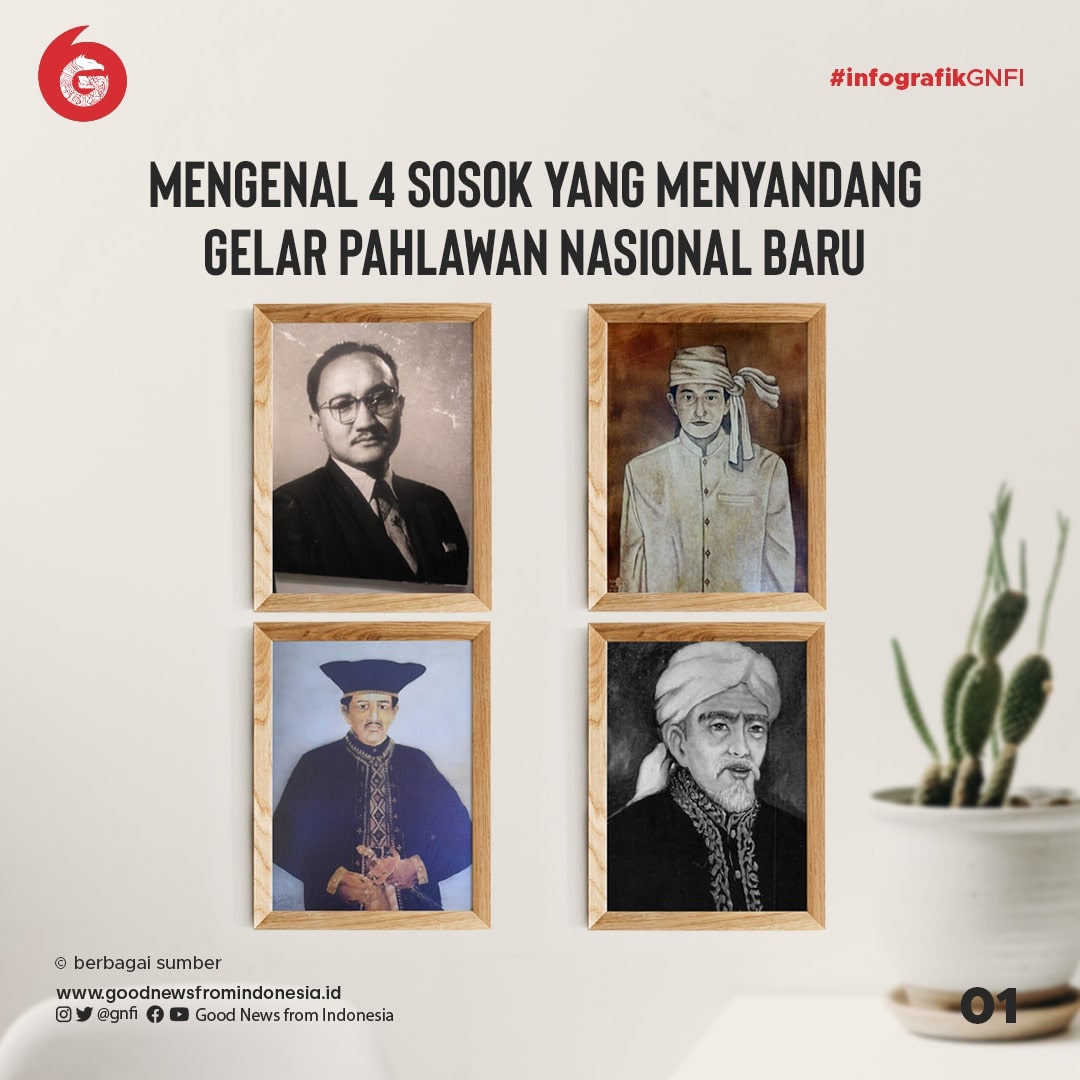 #infografikGNFI

MENGENAL 4 SOSOK YANG MENYANDANG GELAR PAHLAWAN NASIONAL BARU

© berbagai sumber

www.goodnewsfromindonesia.id
@gnfi Good News from Indonesia

01