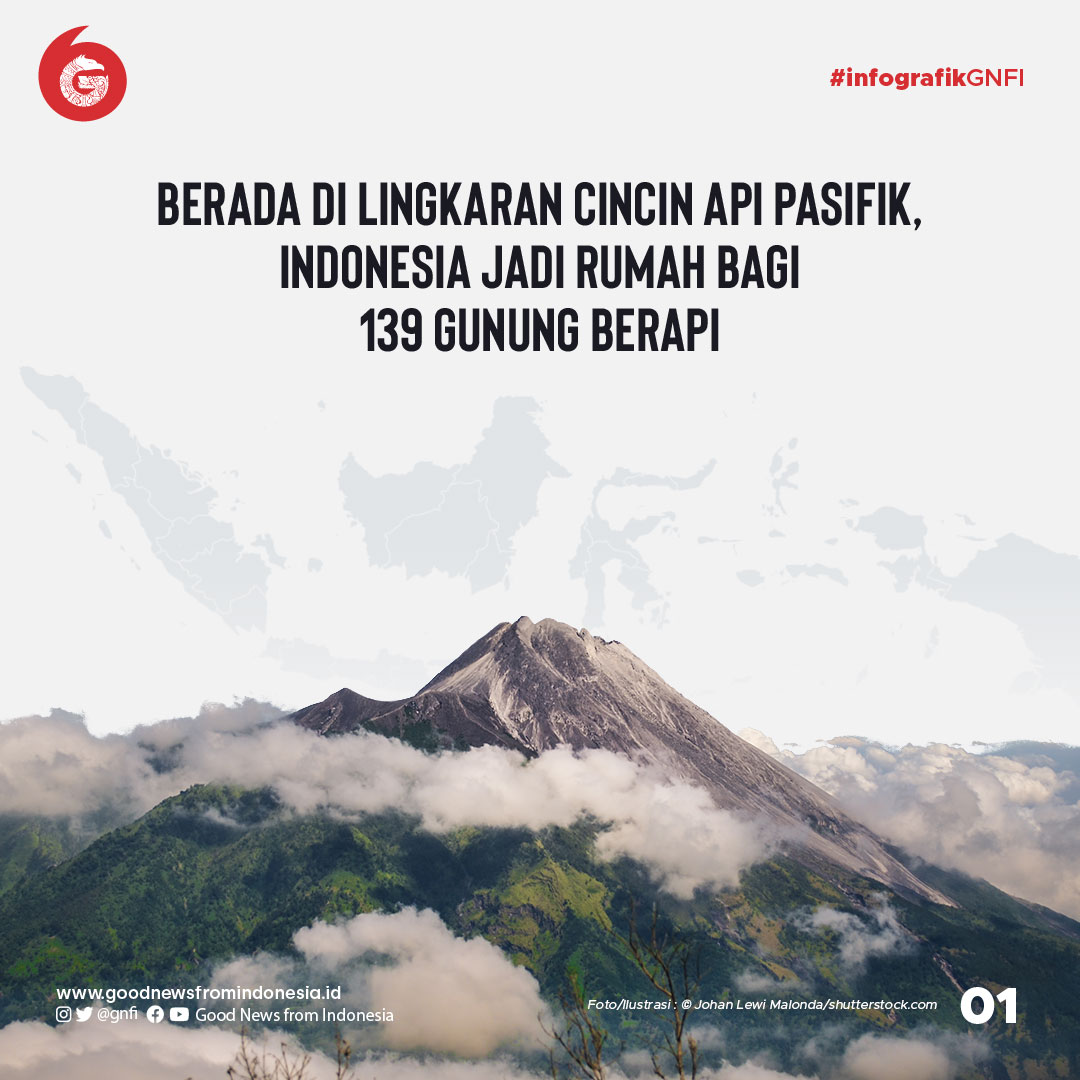 #infografikGNFI

BERADA DI LINGKARAN CINCIN API PASIFIK, INDONESIA JADI RUMAH BAGI 139 GUNUNG BERAPI

www.goodnewsfromindonesia.id
@gnfi Good News from Indonesia

Foto/Ilustrasi : © Johan Lewi Malonda/shutterstock.com

01