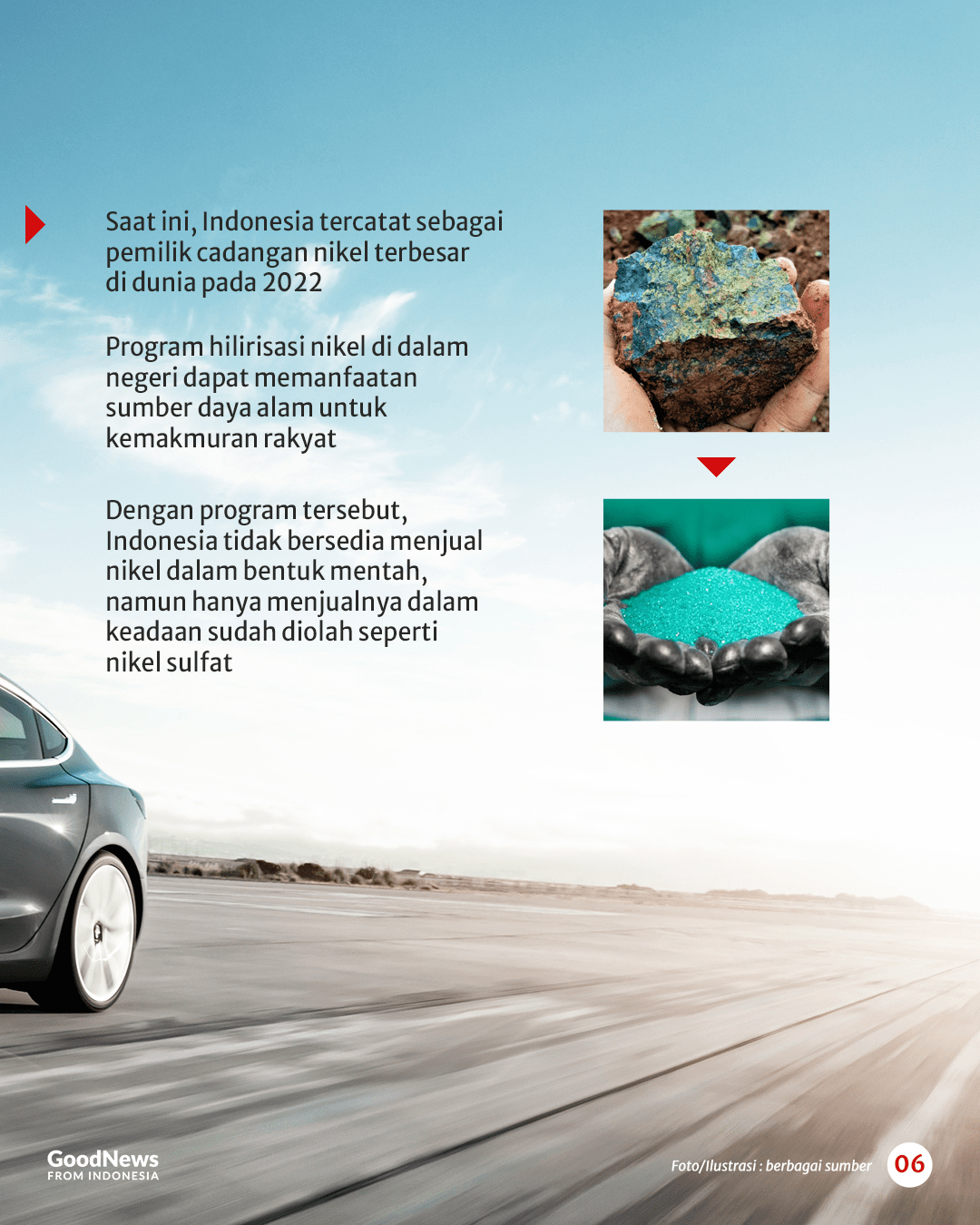 Saat ini, Indonesia tercatat sebagai pemilik cadangan nikel terbesar di dunia pada 2022

Program hilirisasi nikel di dalam negeri dapat memanfaatan sumber daya alam untuk kemakmuran rakyat

Dengan program tersebut, Indonesia tidak bersedia menjual nikel dalam bentuk mentah, namun hanya menjualnya dalam keadaan sudah diolah seperti nikel sulfat

GoodNews FROM INDONESIA

Foto/Ilustrasi : berbagai sumber

06