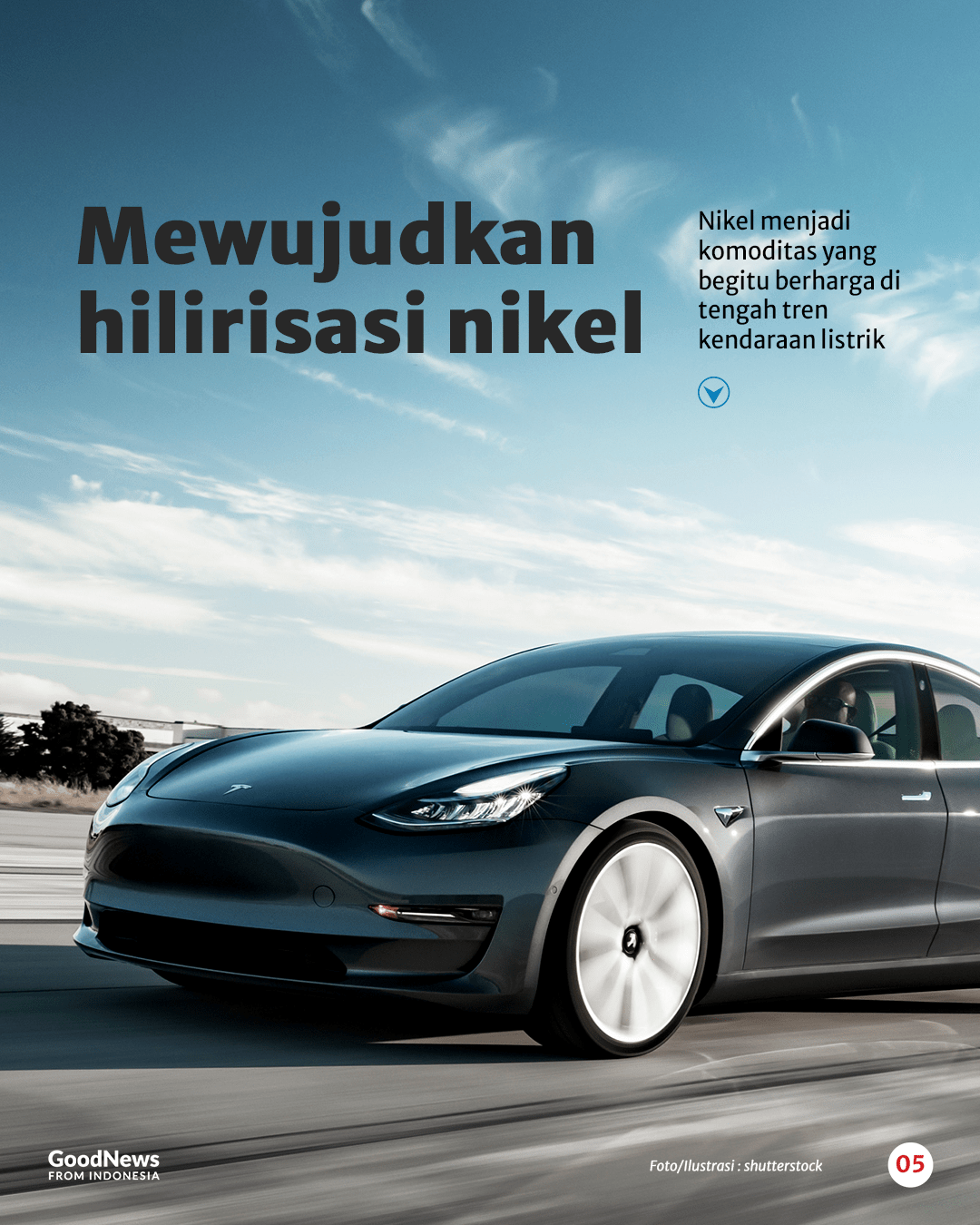 Mewujudkan hilirisasi nikel

Nikel menjadi komoditas yang begitu berharga di tengah tren kendaraan listrik

GoodNews
FROM INDONESIA

Foto/Ilustrasi : shutterstock

05