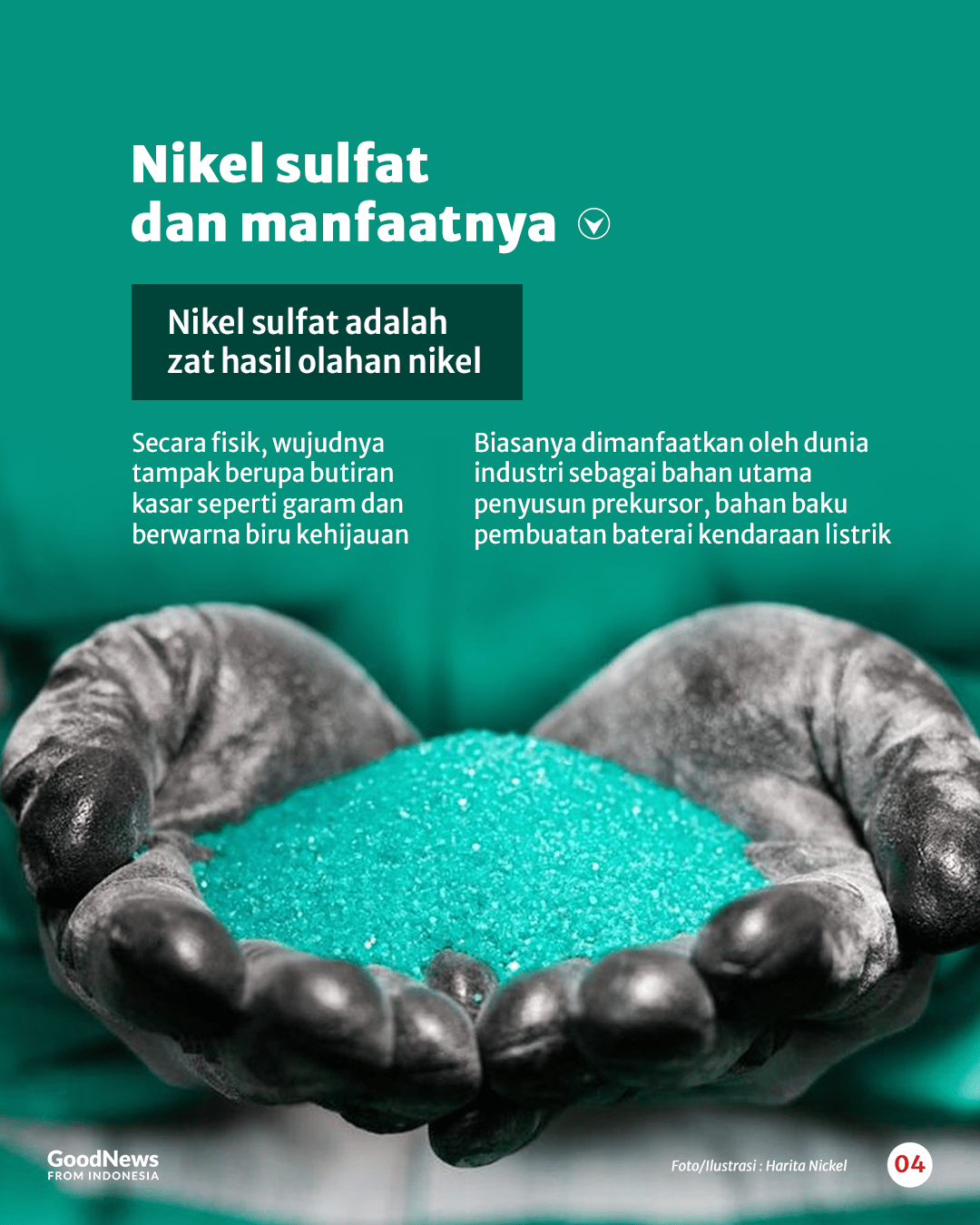 Nikel sulfat dan manfaatnya

Nikel sulfat adalah zat hasil olahan nikel

Secara fisik, wujudnya tampak berupa butiran kasar seperti garam dan berwarna biru kehijauan

Biasanya dimanfaatkan oleh dunia industri sebagai bahan utama penyusun prekursor, bahan baku pembuatan baterai kendaraan listrik

GoodNews FROM INDONESIA

Foto/Ilustrasi : Harita Nickel

04