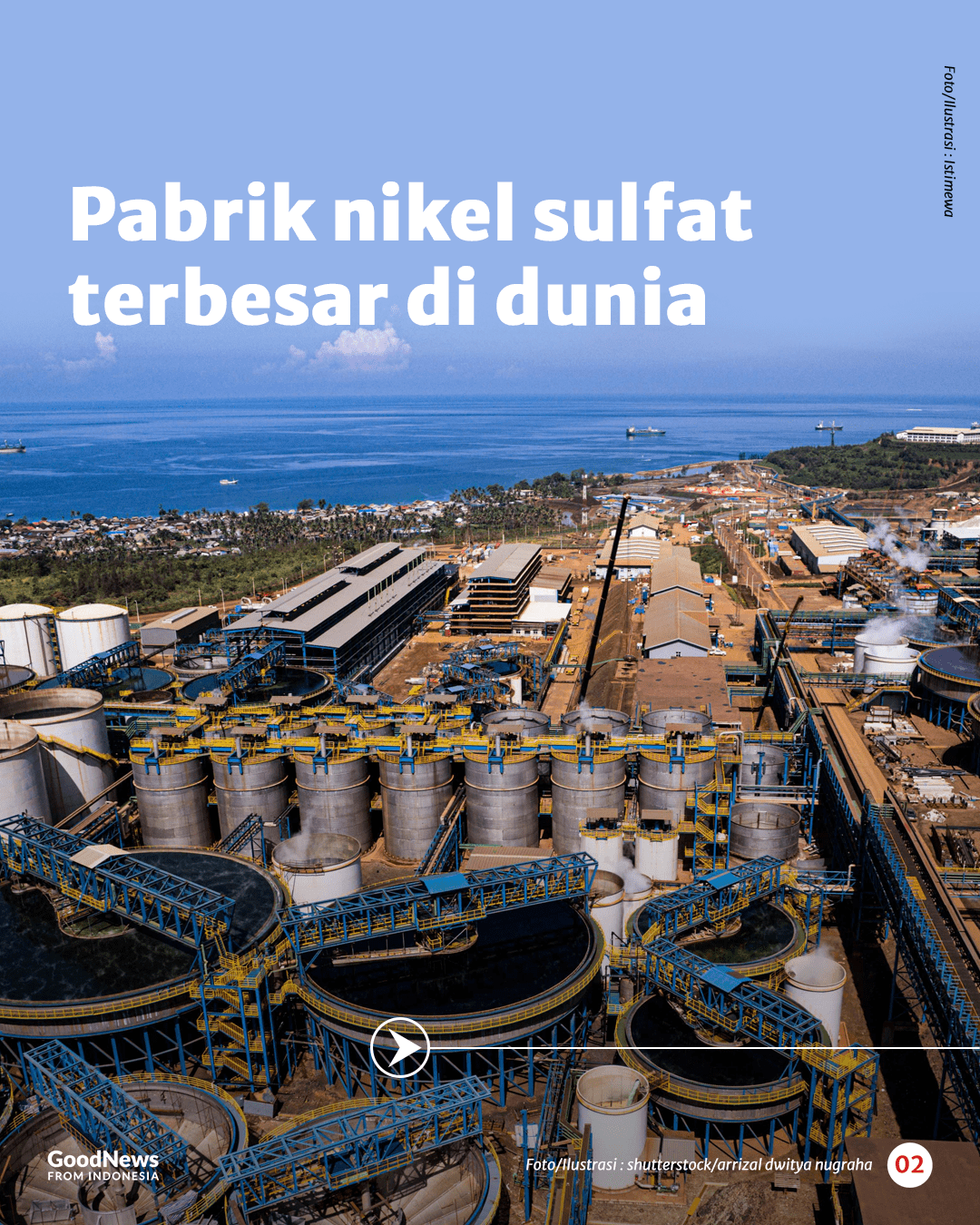 Foto/Ilustrasi : Istimewa

Pabrik nikel sulfat terbesar di dunia

GoodNews FROM INDONESIA

Foto/Ilustrasi : shutterstock/arrizal dwitya nugraha

02