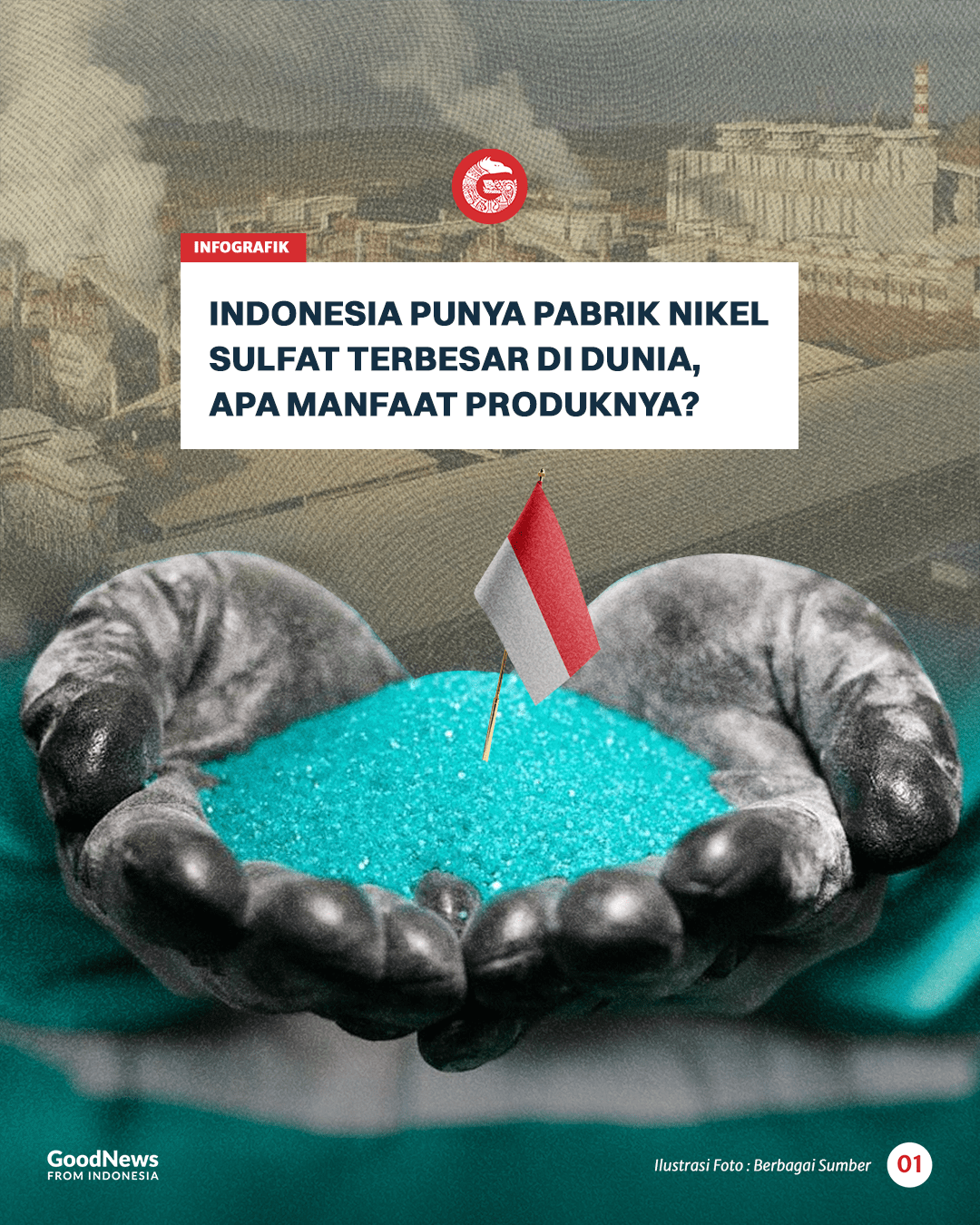 INFOGRAFIK

INDONESIA PUNYA PABRIK NIKEL SULFAT TERBESAR DI DUNIA, APA MANFAAT PRODUKNYA?

GoodNews FROM INDONESIA

Ilustrasi Foto : Berbagai Sumber

01