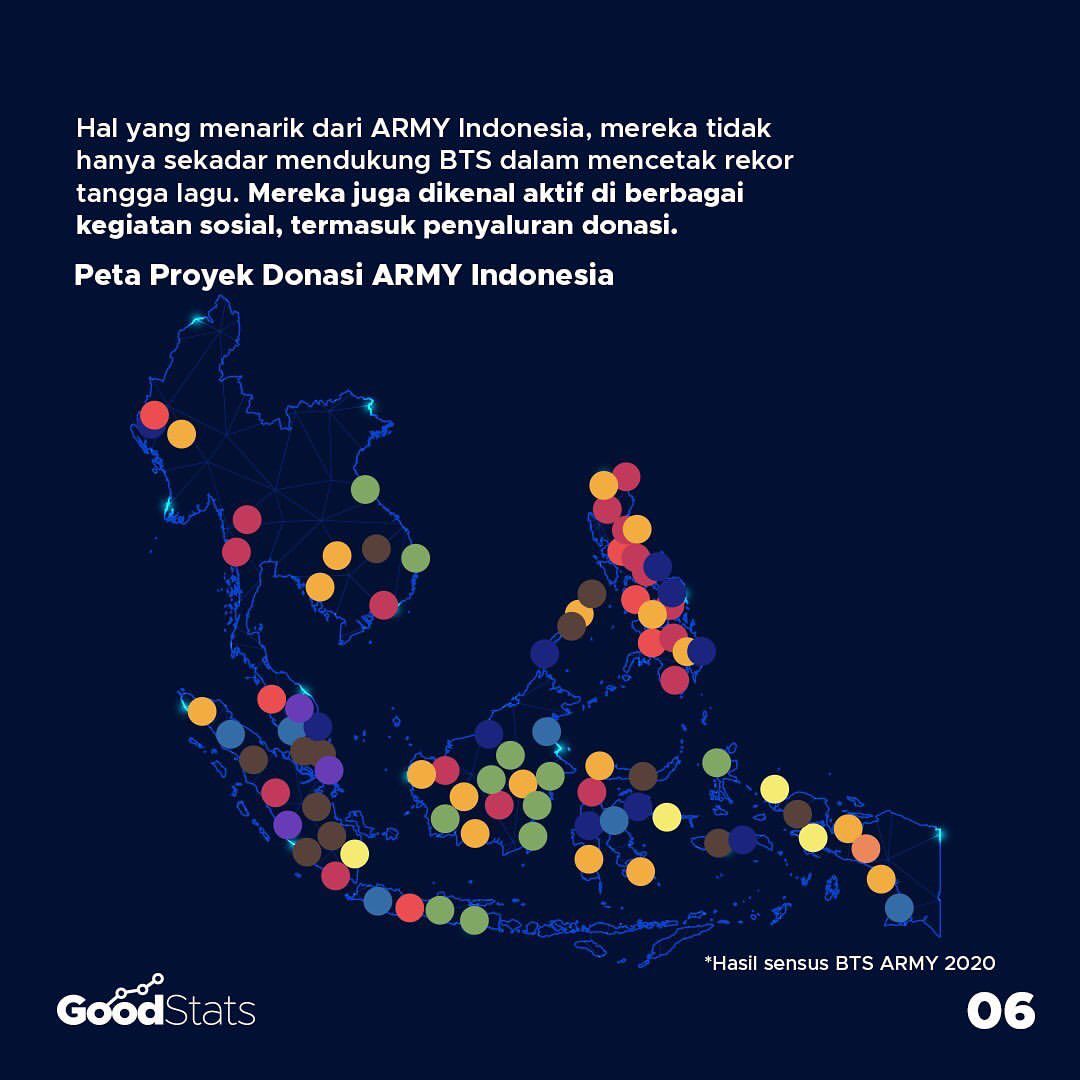 Hal yang menarik dari ARMY Indonesia, mereka tidak hanya sekadar mendukung BTS dalam mencetak rekor tangga lagu. Mereka juga dikenal aktif di berbagai kegiatan sosial, termasuk penyaluran donasi.

Peta Proyek Donasi ARMY Indonesia

*Hasil sensus BTS ARMY 2020

GoodStats

06