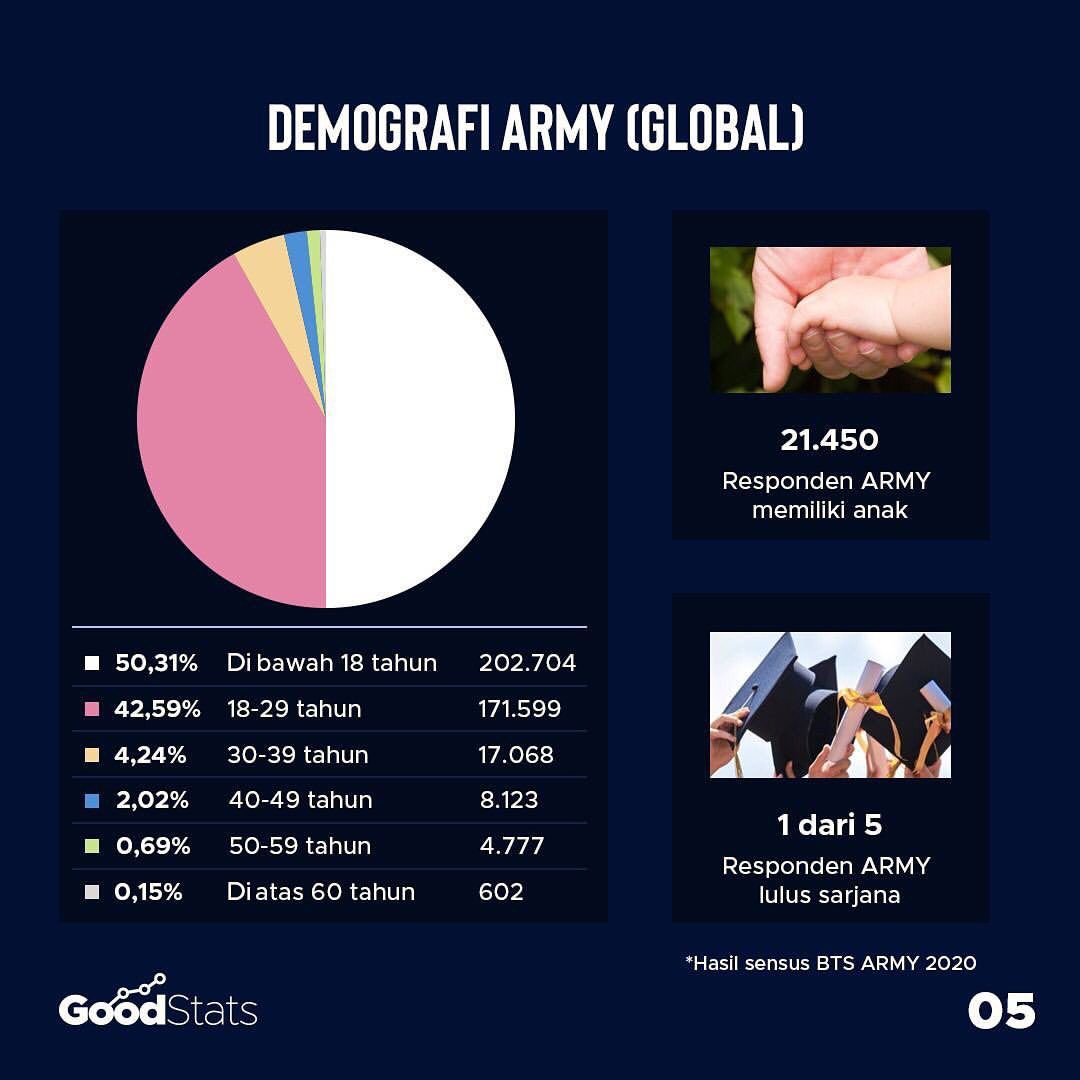 DEMOGRAFI ARMY (GLOBAL)

| | | |
|---|---|---|
| 50,31% | Di bawah 18 tahun | 202.704 |
| 42,59% | 18-29 tahun | 171.599 |
| 4,24% | 30-39 tahun | 17.068 |
| 2,02% | 40-49 tahun | 8.123 |
| 0,69% | 50-59 tahun | 4.777 |
| 0,15% | Di atas 60 tahun | 602 |

21.450
Responden ARMY memiliki anak

1 dari 5
Responden ARMY lulus sarjana

*Hasil sensus BTS ARMY 2020

GoodStats

05