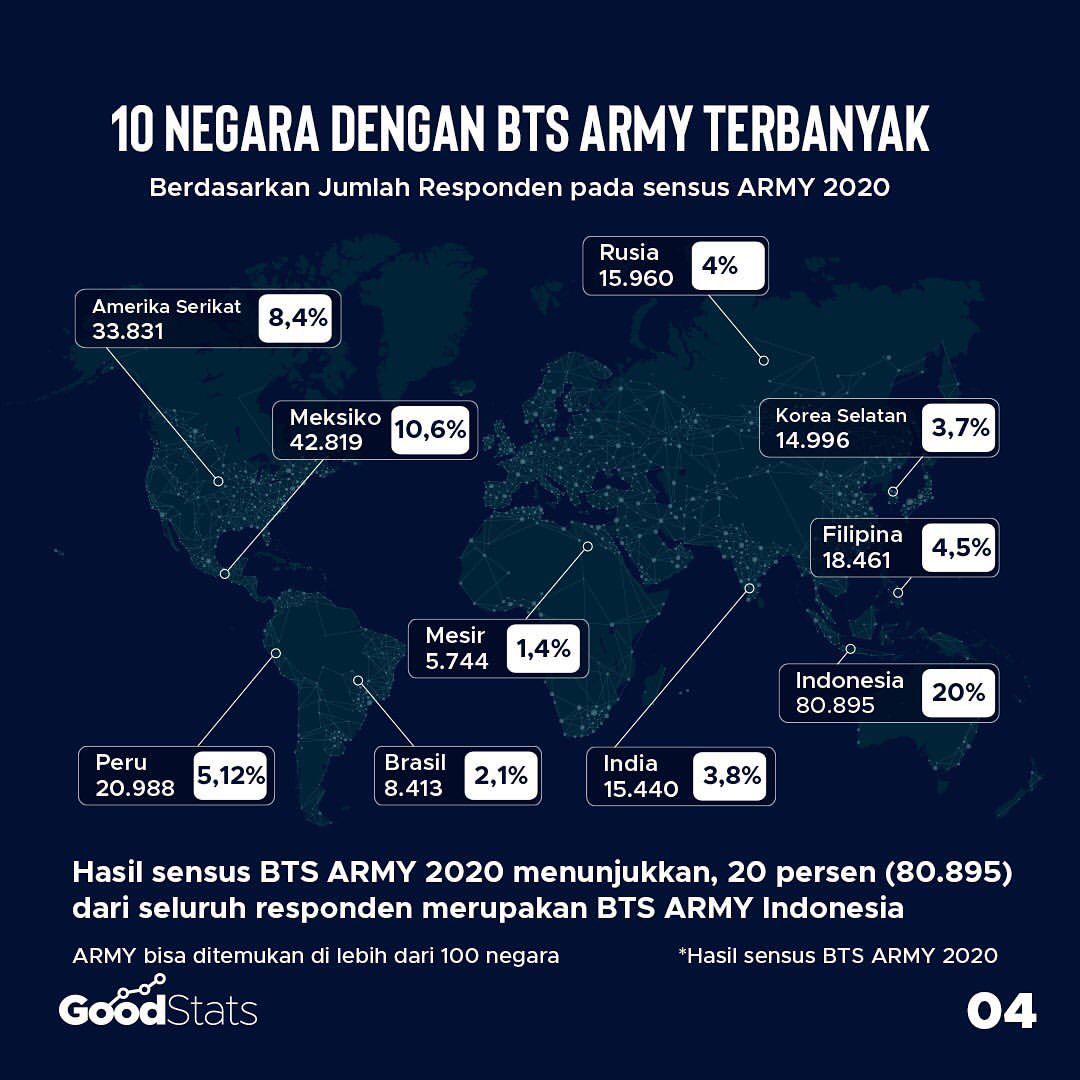 10 NEGARA DENGAN BTS ARMY TERBANYAK

Berdasarkan Jumlah Responden pada sensus ARMY 2020

Rusia
15.960
4%

Amerika Serikat
33.831
8,4%

Meksiko
42.819
10,6%

Korea Selatan
14.996
3,7%

Filipina
18.461
4,5%

Mesir
5.744
1,4%

Indonesia
80.895
20%

Peru
20.988
5,12%

Brasil
8.413
2,1%

India
15.440
3,8%

Hasil sensus BTS ARMY 2020 menunjukkan, 20 persen (80.895) dari seluruh responden merupakan BTS ARMY Indonesia

ARMY bisa ditemukan di lebih dari 100 negara

*Hasil sensus BTS ARMY 2020

GoodStats

04