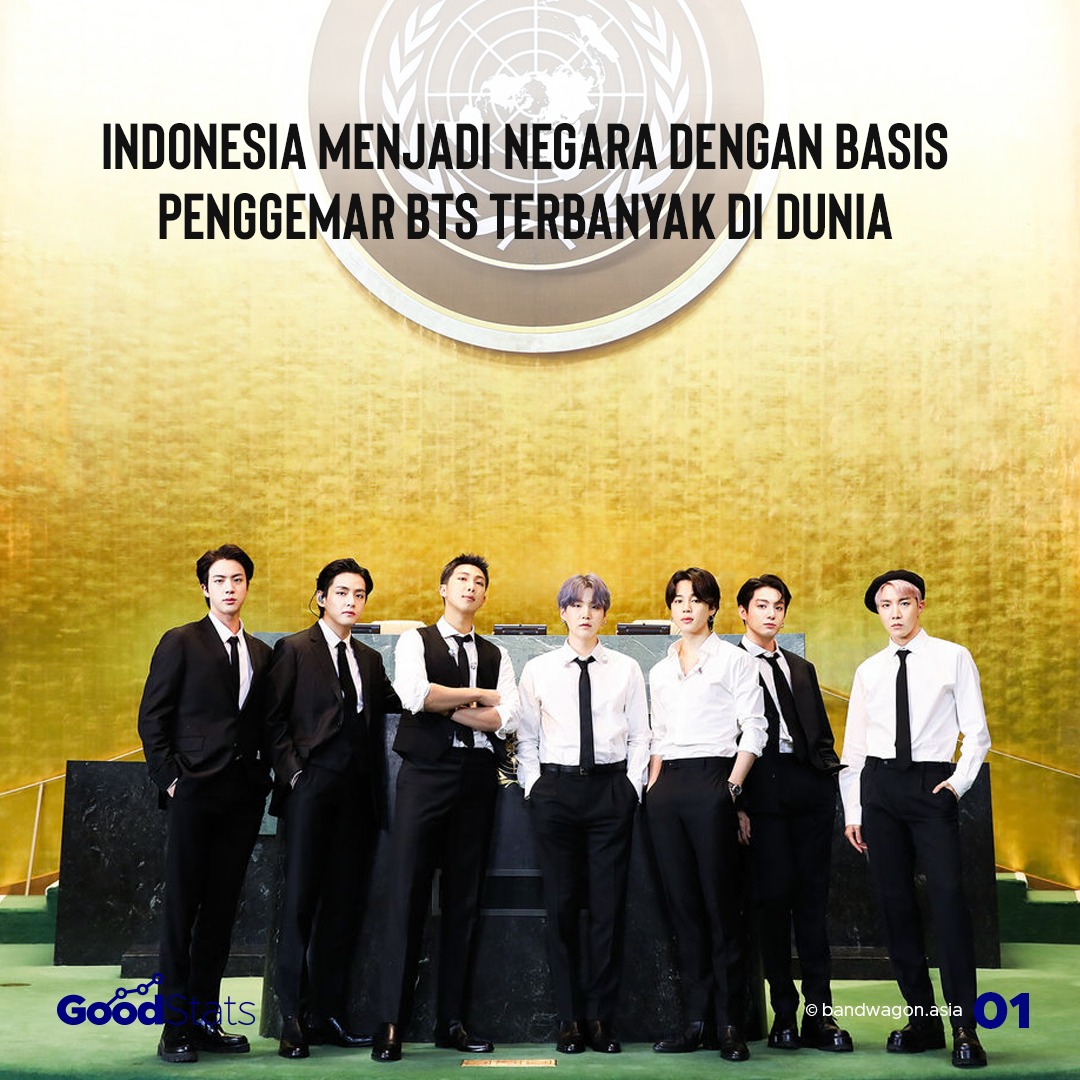 INDONESIA MENJADI NEGARA DENGAN BASIS PENGGEMAR BTS TERBANYAK DI DUNIA

GoodStats

© bandwagon.asia

01