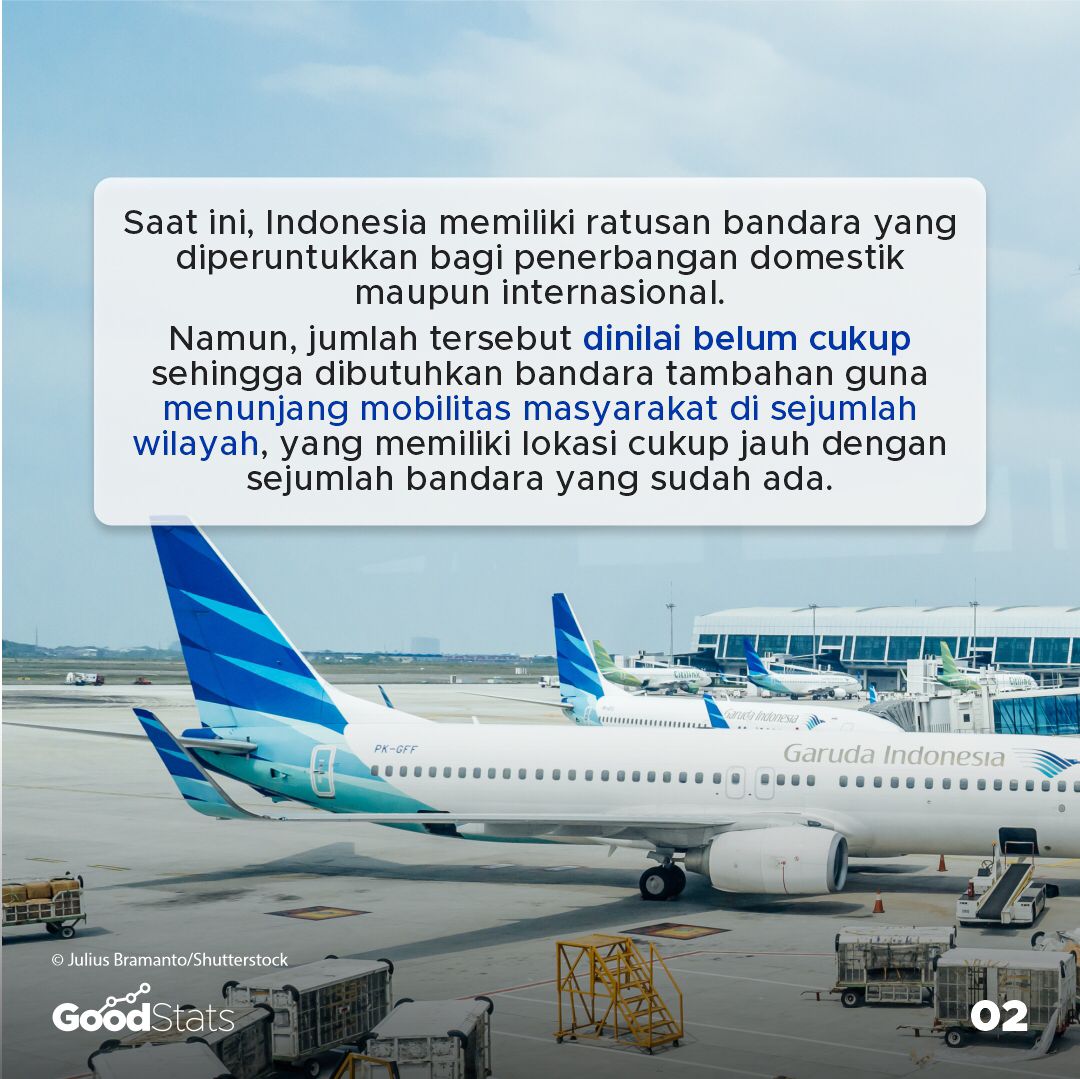 Saat ini, Indonesia memiliki ratusan bandara yang diperuntukkan bagi penerbangan domestik maupun internasional.

Namun, jumlah tersebut dinilai belum cukup sehingga dibutuhkan bandara tambahan guna menunjang mobilitas masyarakat di sejumlah wilayah, yang memiliki lokasi cukup jauh dengan sejumlah bandara yang sudah ada.

PK-GFF

Garuda Indonesia

Garuda Indonesia

Citilink

© Julius Bramanto/Shutterstock

GoodStats

02