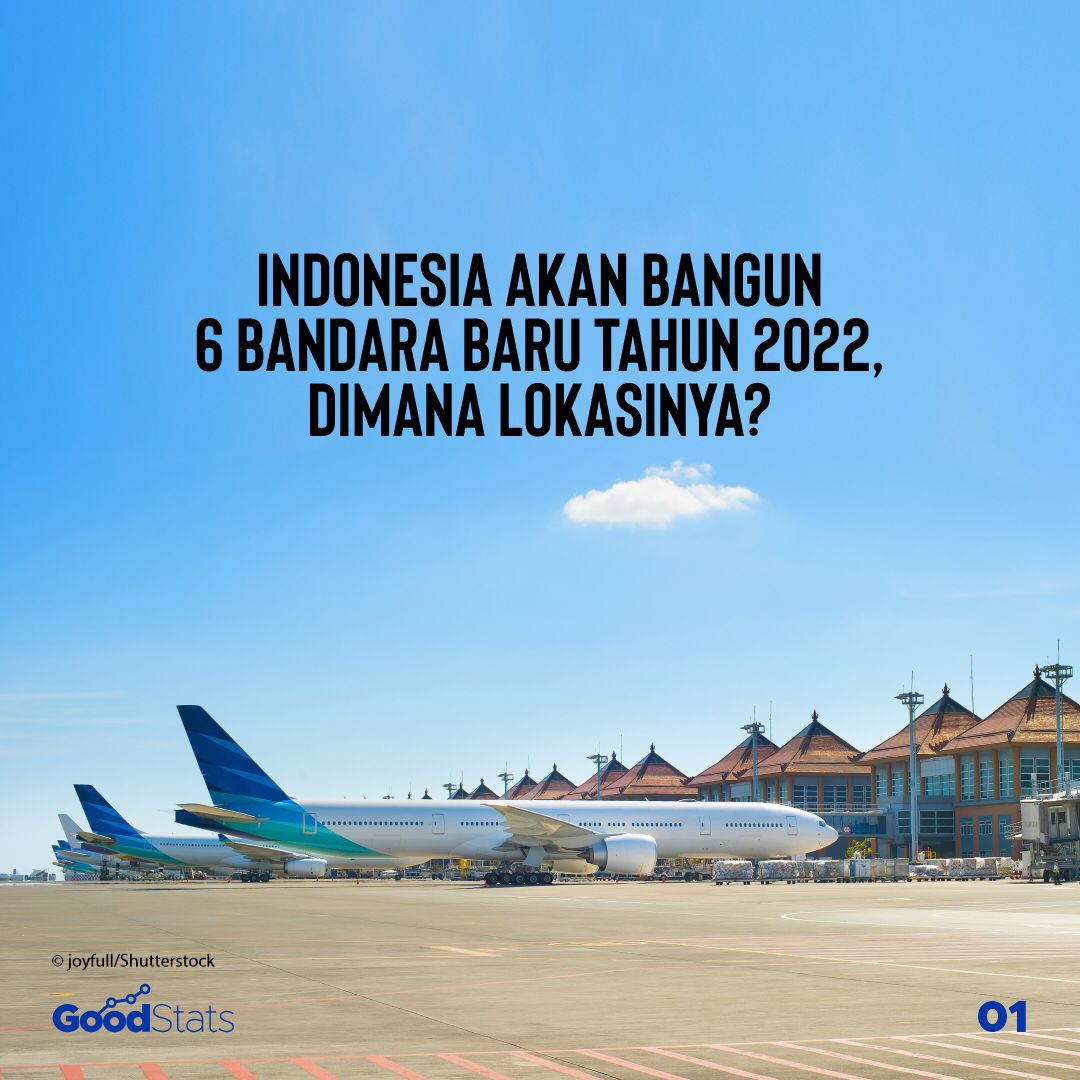 INDONESIA AKAN BANGUN 6 BANDARA BARU TAHUN 2022, DIMANA LOKASINYA?

© joyfull/Shutterstock

GoodStats

01