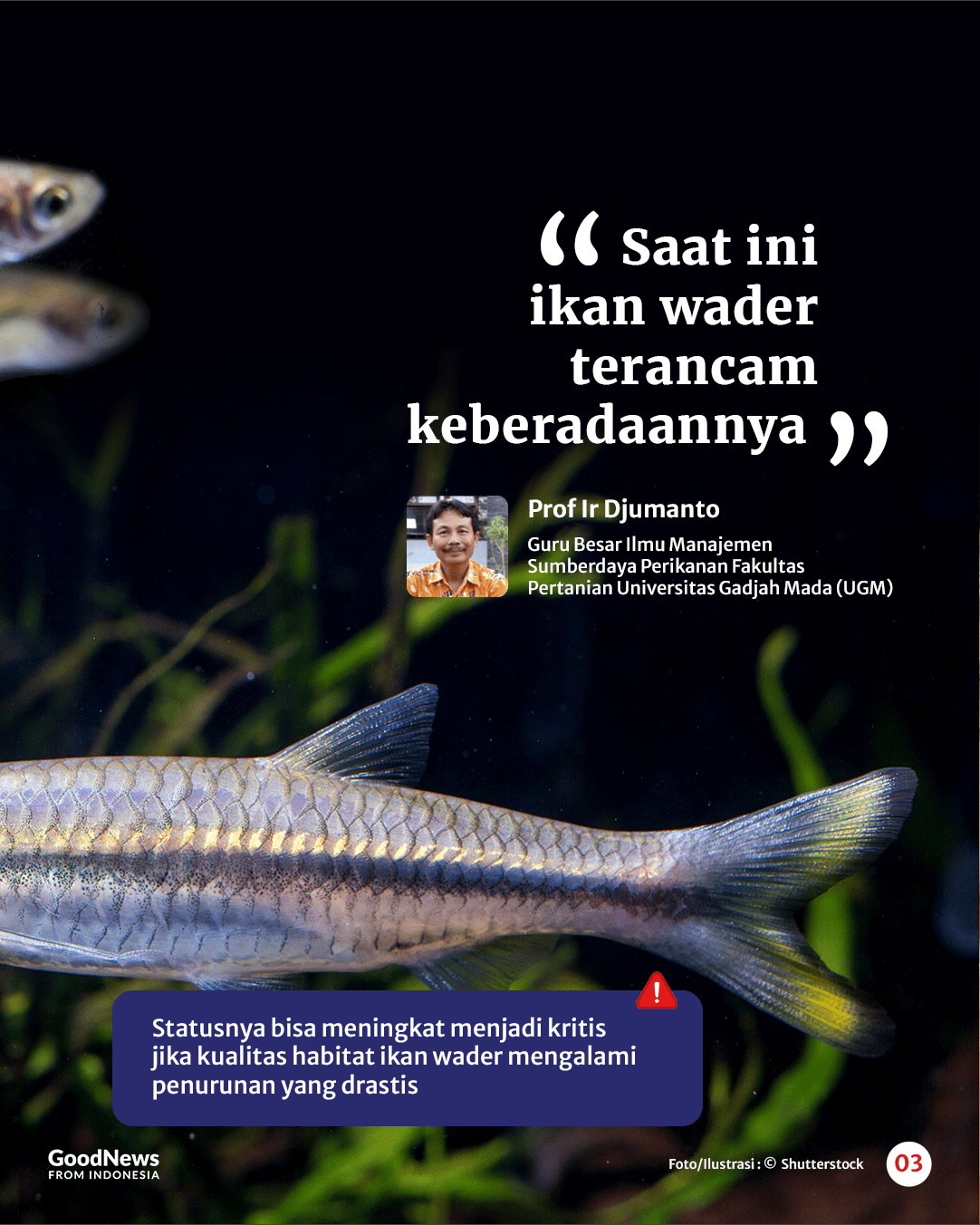 “ Saat ini ikan wader terancam keberadaannya ”

Prof Ir Djumanto

Guru Besar Ilmu Manajemen Sumberdaya Perikanan Fakultas Pertanian Universitas Gadjah Mada (UGM)

!

Statusnya bisa meningkat menjadi kritis jika kualitas habitat ikan wader mengalami penurunan yang drastis

GoodNews FROM INDONESIA

Foto/Ilustrasi : © Shutterstock

03