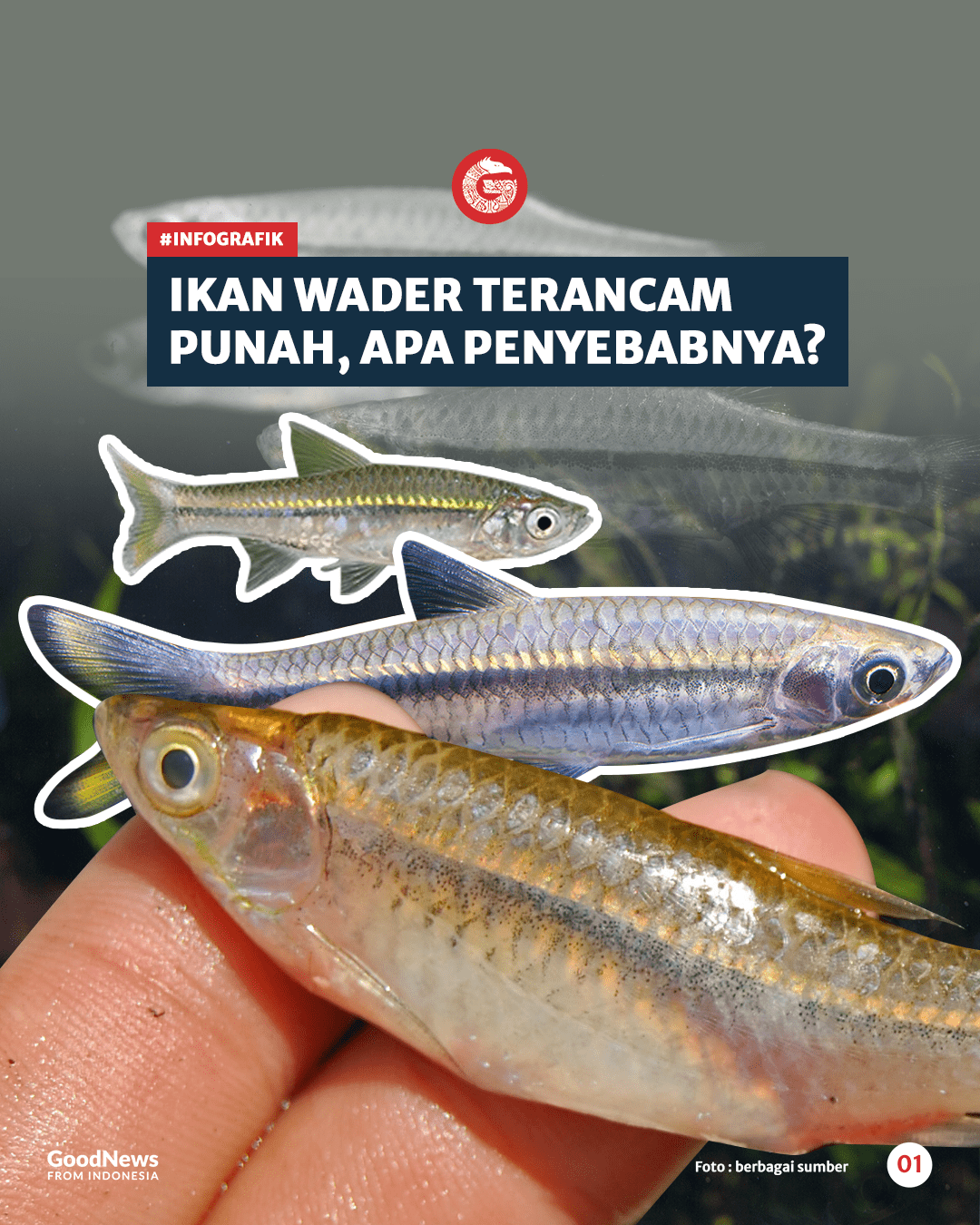 #INFOGRAFIK

IKAN WADER TERANCAM PUNAH, APA PENYEBABNYA?

GoodNews
FROM INDONESIA

Foto : berbagai sumber

01