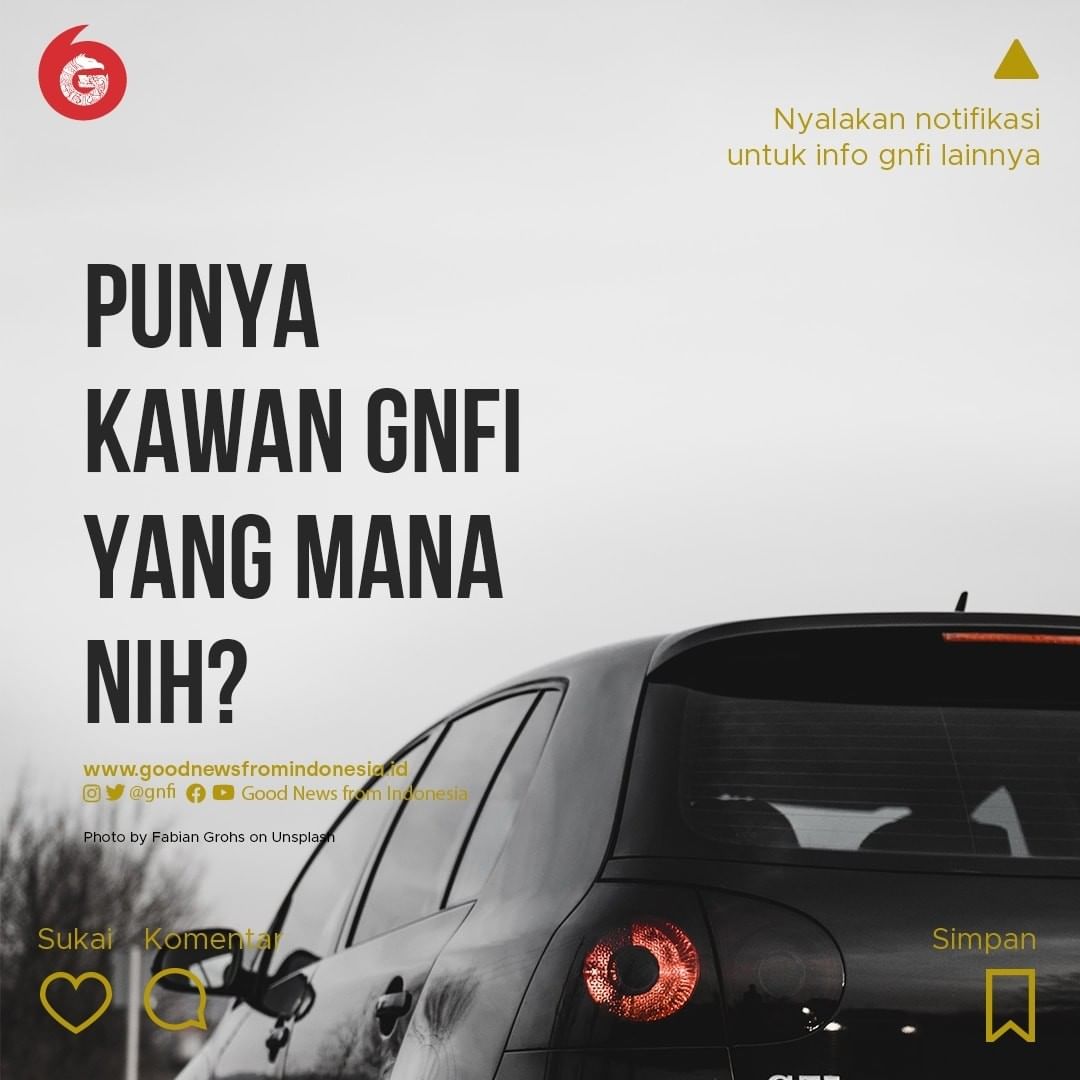 Nyalakan notifikasi untuk info gnfi lainnya

PUNYA KAWAN GNFI YANG MANA NIH?

www.goodnewsfromindonesia.id
@gnfi Good News from Indonesia

Photo by Fabian Grohs on Unsplash

Sukai Komentar

Simpan