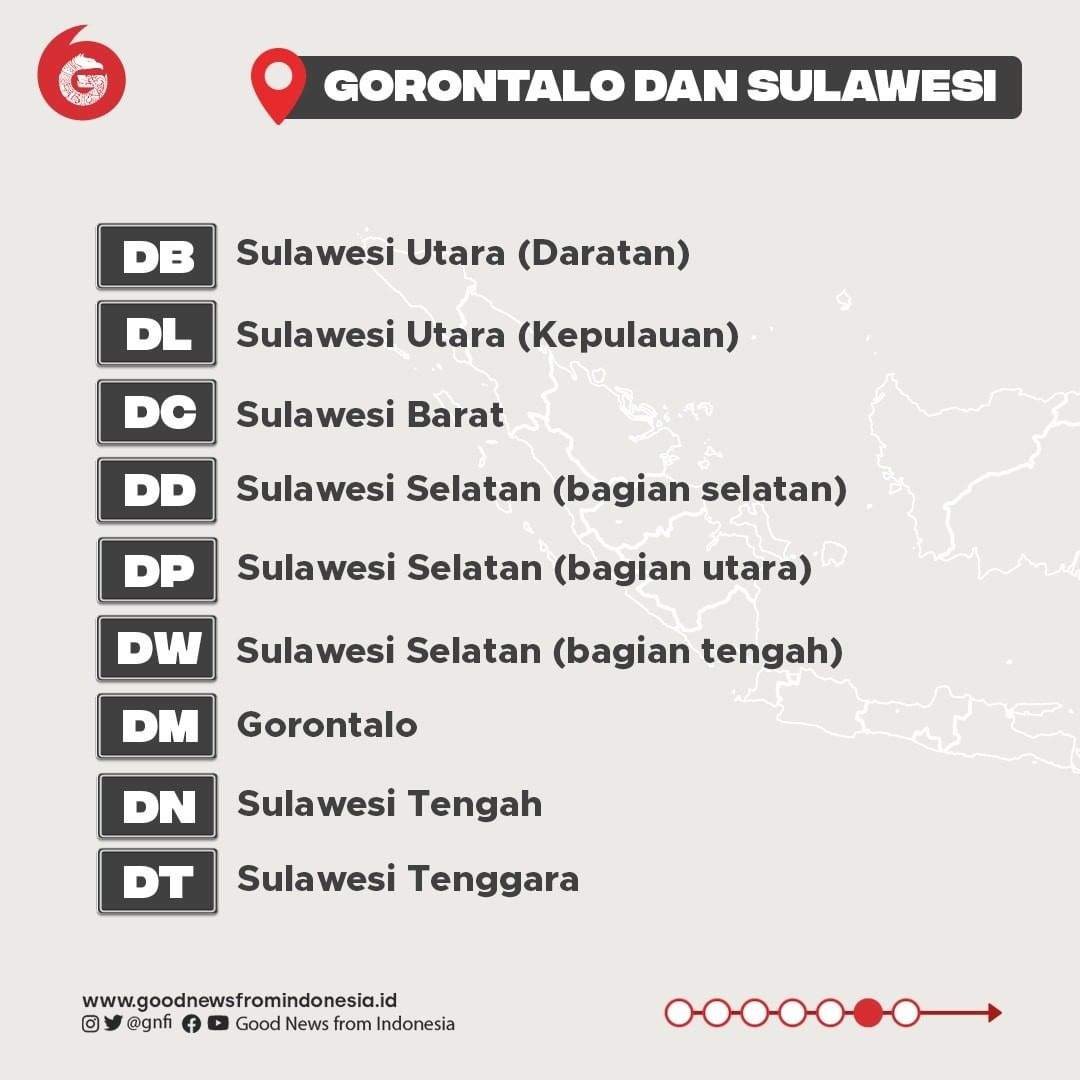 GORONTALO DAN SULAWESI

DB Sulawesi Utara (Daratan)

DL Sulawesi Utara (Kepulauan)

DC Sulawesi Barat

DD Sulawesi Selatan (bagian selatan)

DP Sulawesi Selatan (bagian utara)

DW Sulawesi Selatan (bagian tengah)

DM Gorontalo

DN Sulawesi Tengah

DT Sulawesi Tenggara

www.goodnewsfromindonesia.id
@gnfi Good News from Indonesia