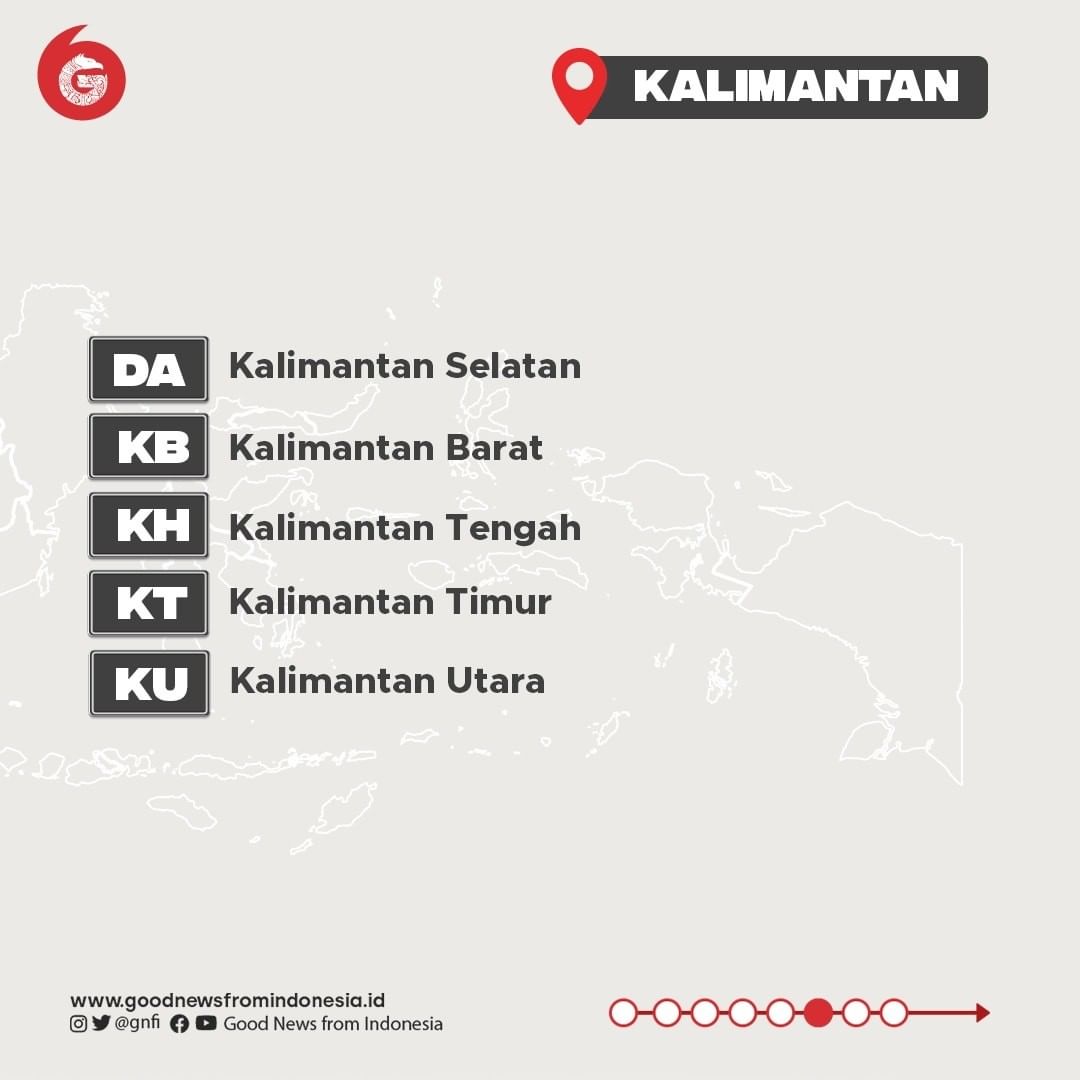 KALIMANTAN

DA Kalimantan Selatan
KB Kalimantan Barat
KH Kalimantan Tengah
KT Kalimantan Timur
KU Kalimantan Utara

www.goodnewsfromindonesia.id
@gnfi Good News from Indonesia