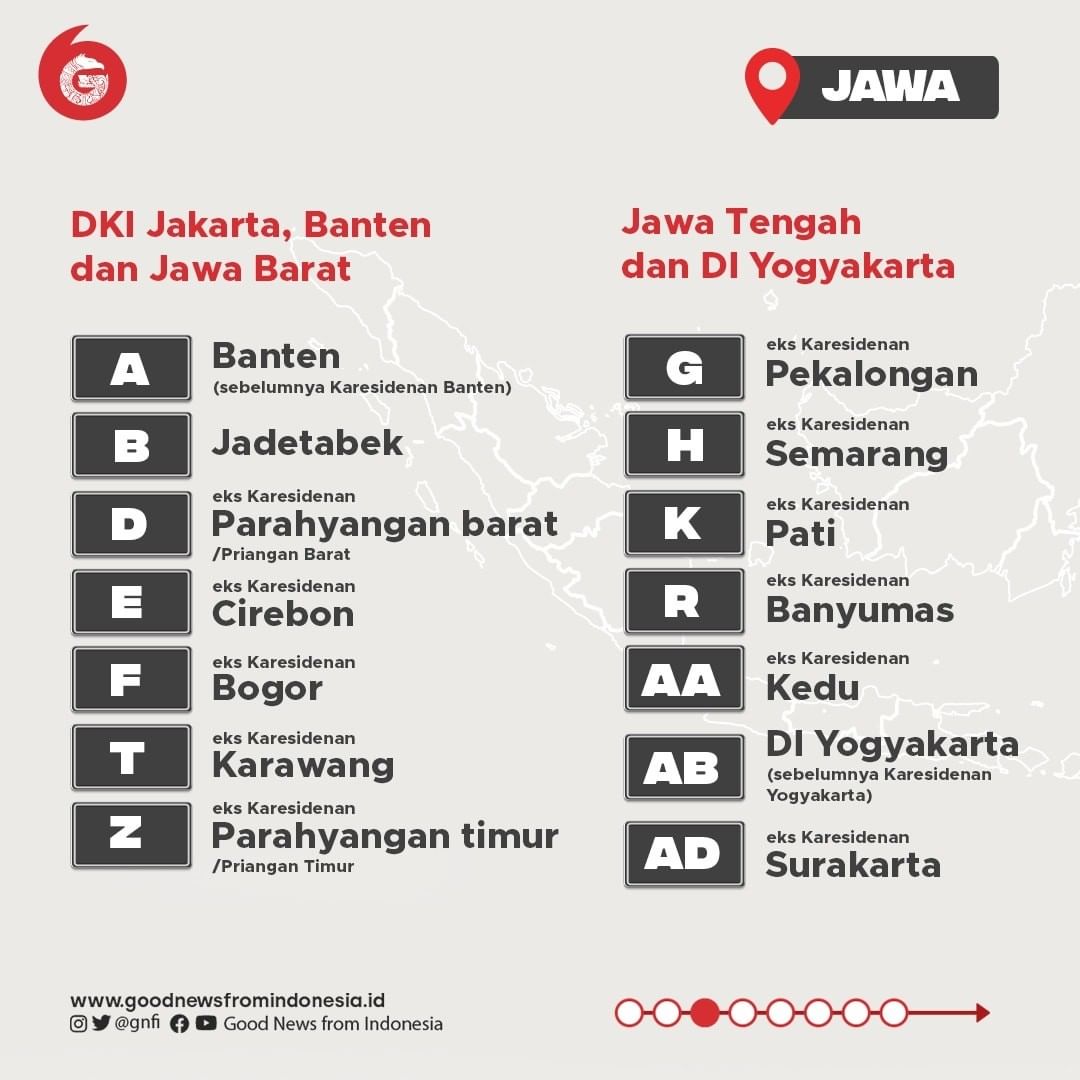 JAWA

DKI Jakarta, Banten dan Jawa Barat

A Banten (sebelumnya Karesidenan Banten)

B Jadetabek

D eks Karesidenan Parahyangan barat /Priangan Barat

E eks Karesidenan Cirebon

F eks Karesidenan Bogor

T eks Karesidenan Karawang

Z eks Karesidenan Parahyangan timur /Priangan Timur

Jawa Tengah dan DI Yogyakarta

G eks Karesidenan Pekalongan

H eks Karesidenan Semarang

K eks Karesidenan Pati

R eks Karesidenan Banyumas

AA eks Karesidenan Kedu

AB DI Yogyakarta (sebelumnya Karesidenan Yogyakarta)

AD eks Karesidenan Surakarta

www.goodnewsfromindonesia.id
@gnfi Good News from Indonesia