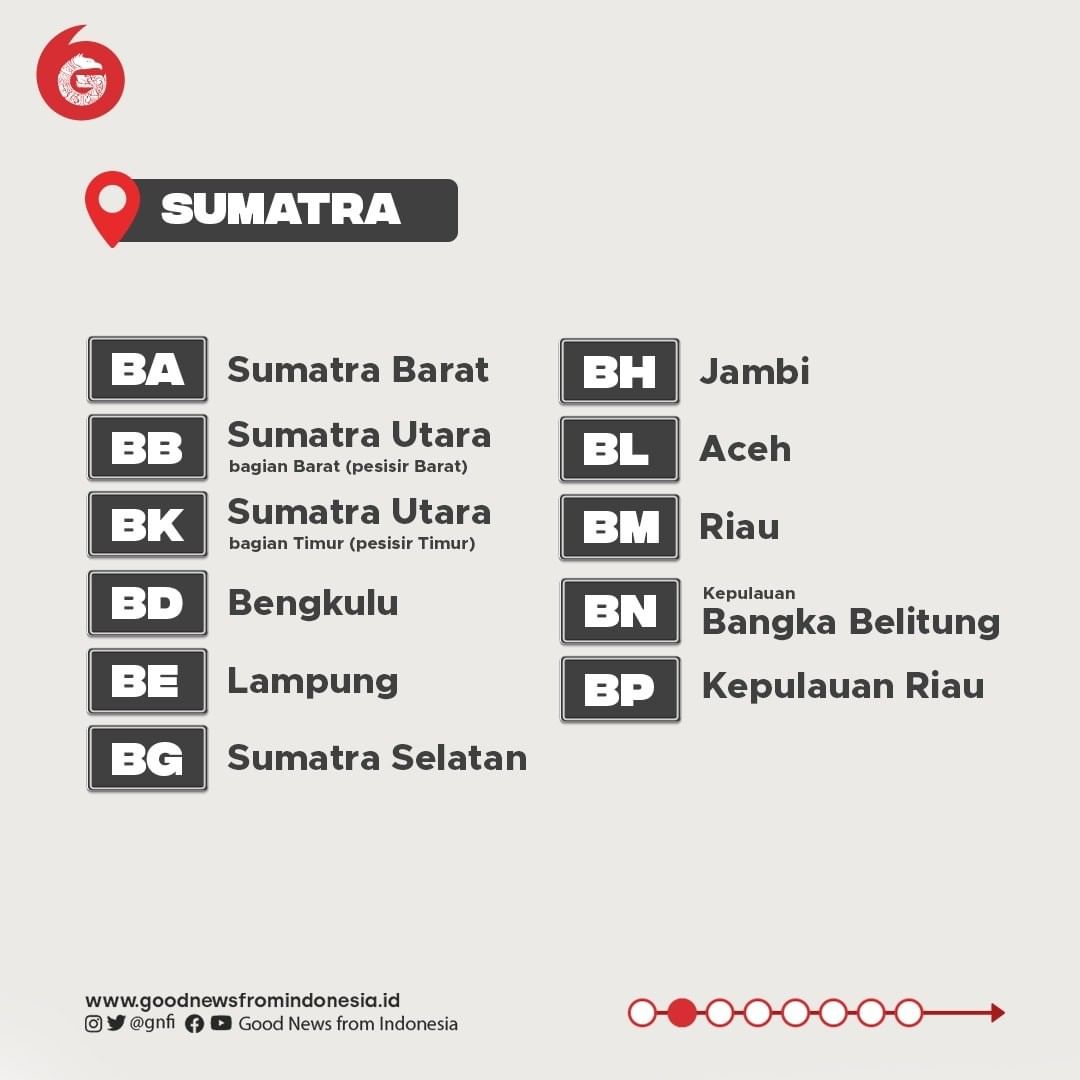 SUMATRA

BA Sumatra Barat

BB Sumatra Utara bagian Barat (pesisir Barat)

BK Sumatra Utara bagian Timur (pesisir Timur)

BD Bengkulu

BE Lampung

BG Sumatra Selatan

BH Jambi

BL Aceh

BM Riau

BN Kepulauan Bangka Belitung

BP Kepulauan Riau

www.goodnewsfromindonesia.id
@gnfi Good News from Indonesia