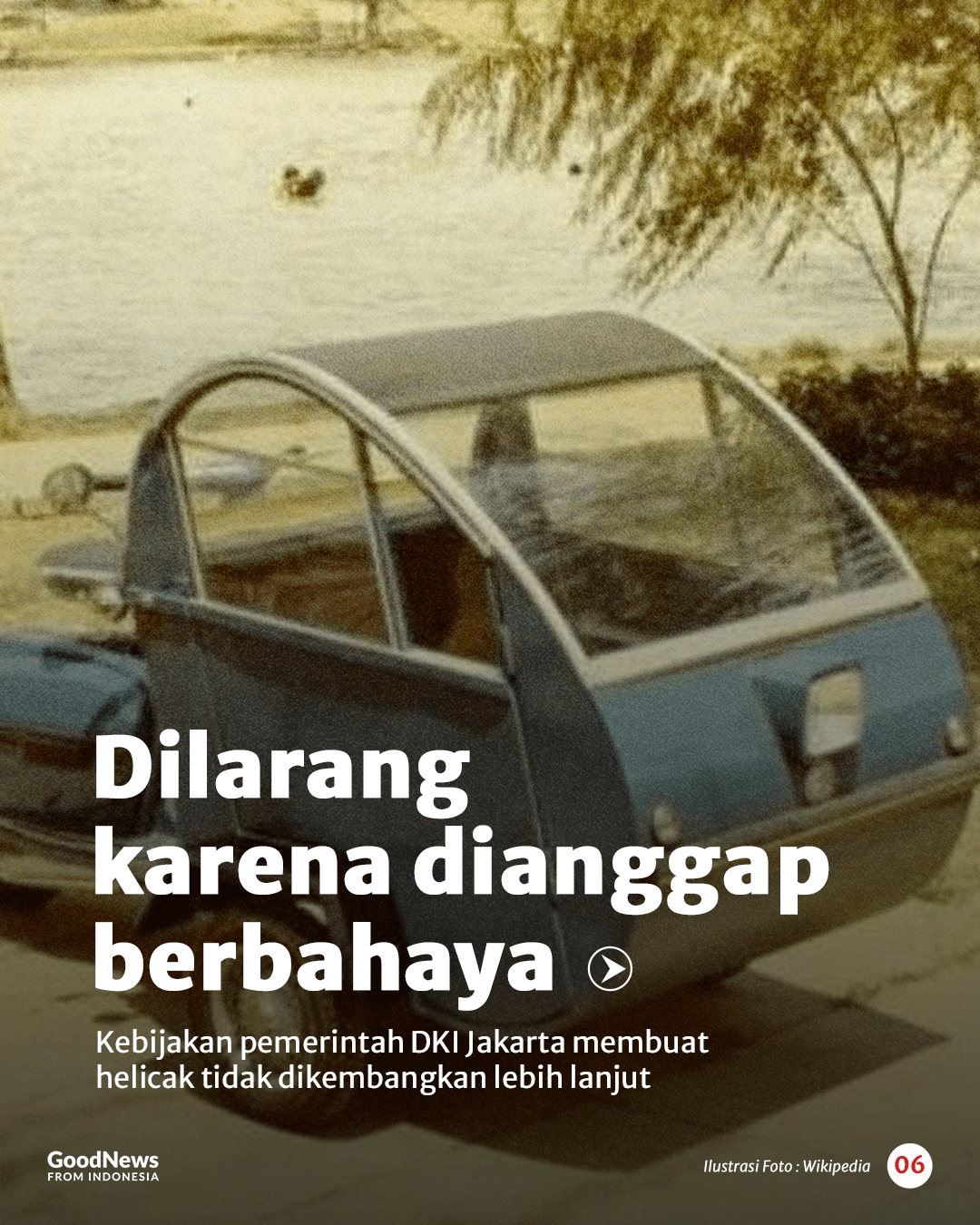 Dilarang karena dianggap berbahaya

Kebijakan pemerintah DKI Jakarta membuat helicak tidak dikembangkan lebih lanjut

GoodNews FROM INDONESIA

Ilustrasi Foto : Wikipedia

06