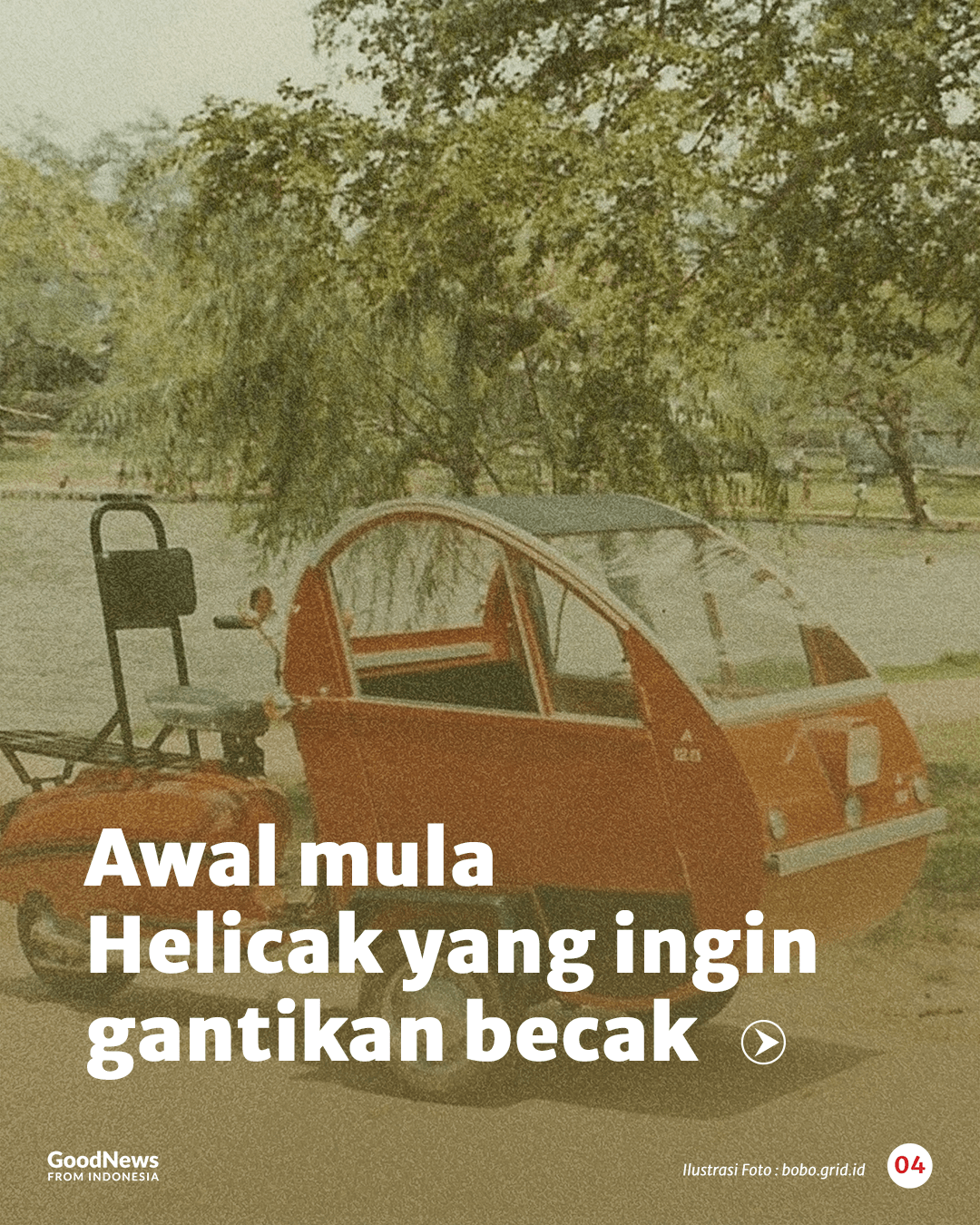 Awal mula Helicak yang ingin gantikan becak

GoodNews
FROM INDONESIA

Ilustrasi Foto : bobo.grid.id

04