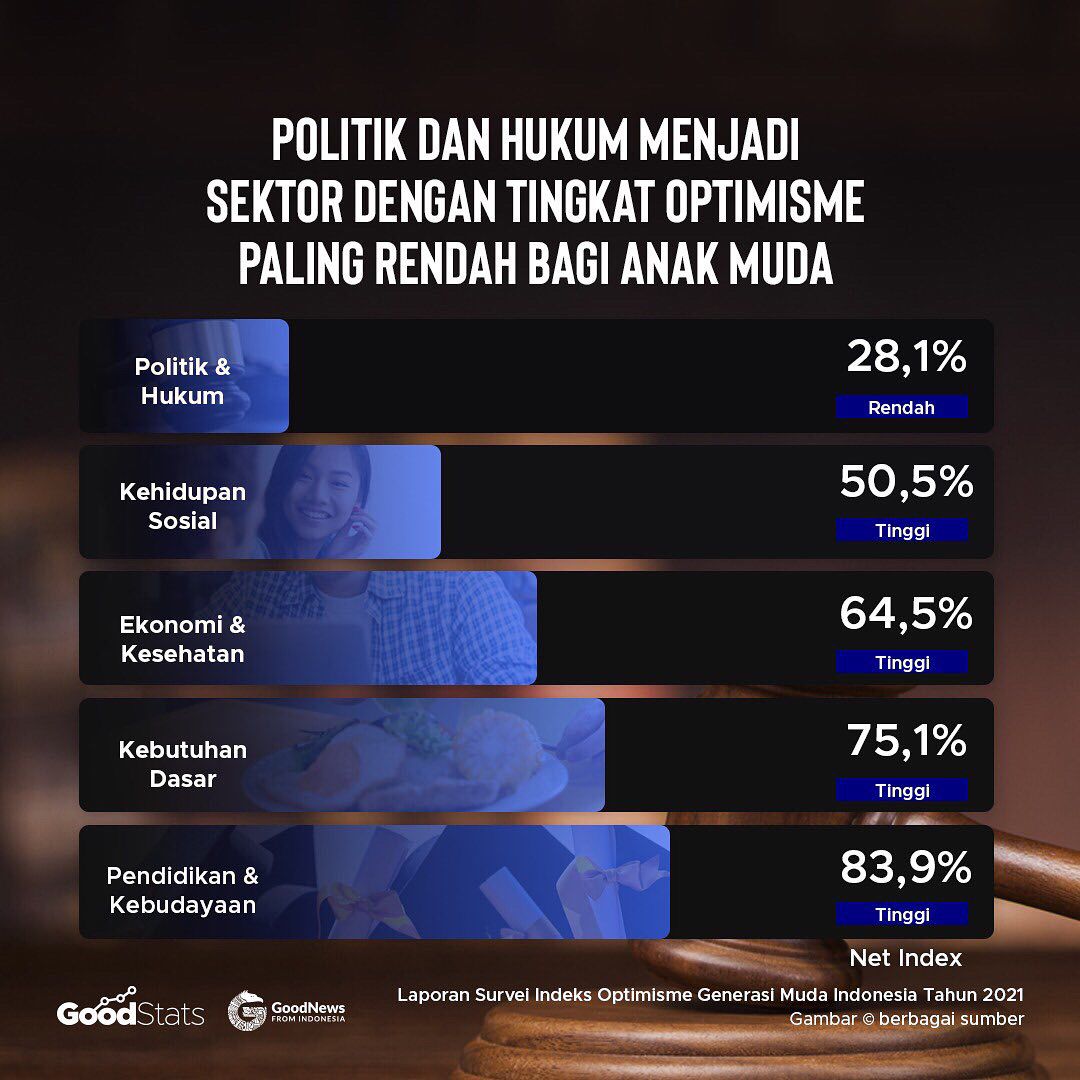 POLITIK DAN HUKUM MENJADI SEKTOR DENGAN TINGKAT OPTIMISME PALING RENDAH BAGI ANAK MUDA

Politik & Hukum
28,1%
Rendah

Kehidupan Sosial
50,5%
Tinggi

Ekonomi & Kesehatan
64,5%
Tinggi

Kebutuhan Dasar
75,1%
Tinggi

Pendidikan & Kebudayaan
83,9%
Tinggi

Net Index

GoodStats

GoodNews FROM INDONESIA

Laporan Survei Indeks Optimisme Generasi Muda Indonesia Tahun 2021
Gambar © berbagai sumber