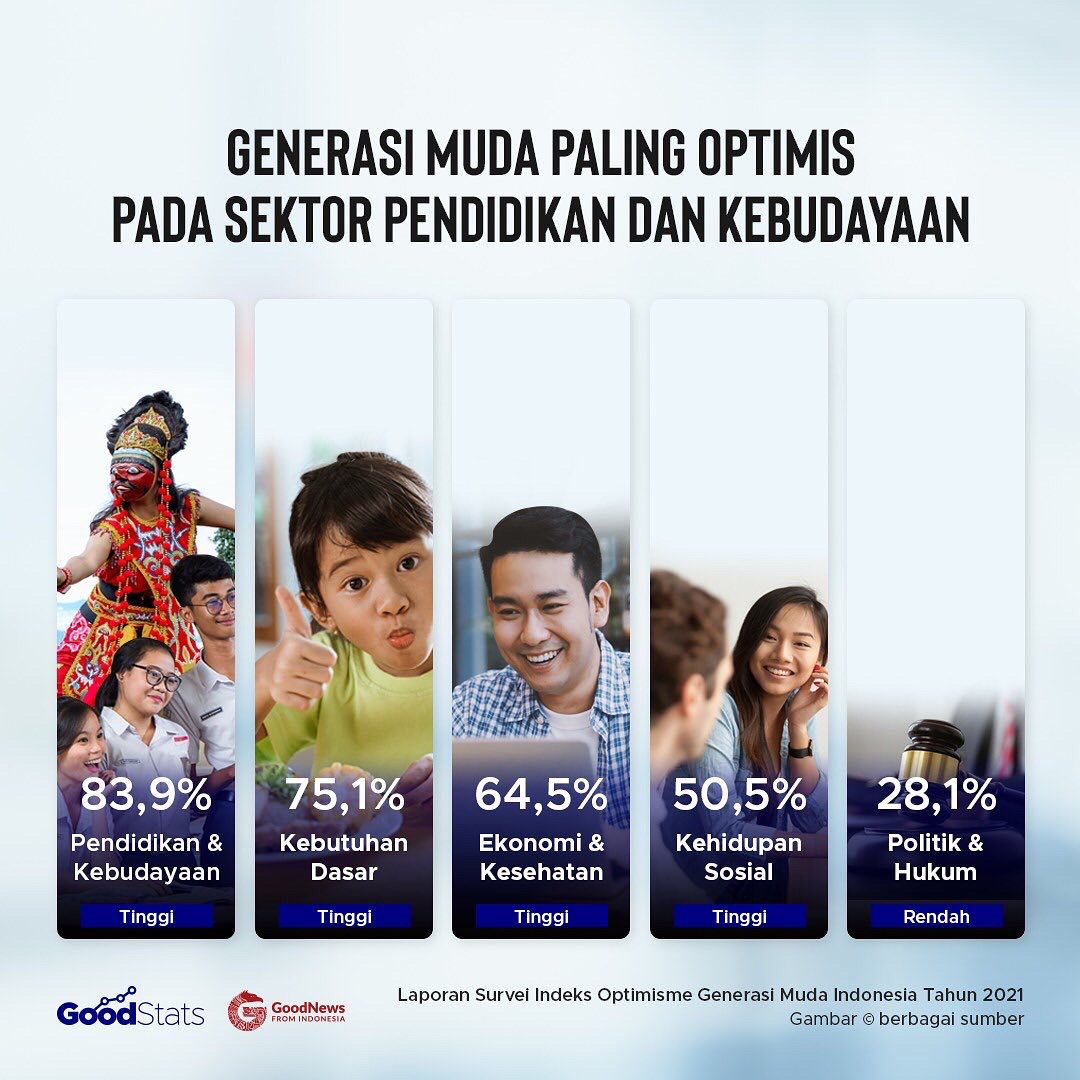 GENERASI MUDA PALING OPTIMIS PADA SEKTOR PENDIDIKAN DAN KEBUDAYAAN

83,9%
Pendidikan & Kebudayaan
Tinggi

75,1%
Kebutuhan Dasar
Tinggi

64,5%
Ekonomi & Kesehatan
Tinggi

50,5%
Kehidupan Sosial
Tinggi

28,1%
Politik & Hukum
Rendah

GoodStats

GoodNews FROM INDONESIA

Laporan Survei Indeks Optimisme Generasi Muda Indonesia Tahun 2021
Gambar © berbagai sumber