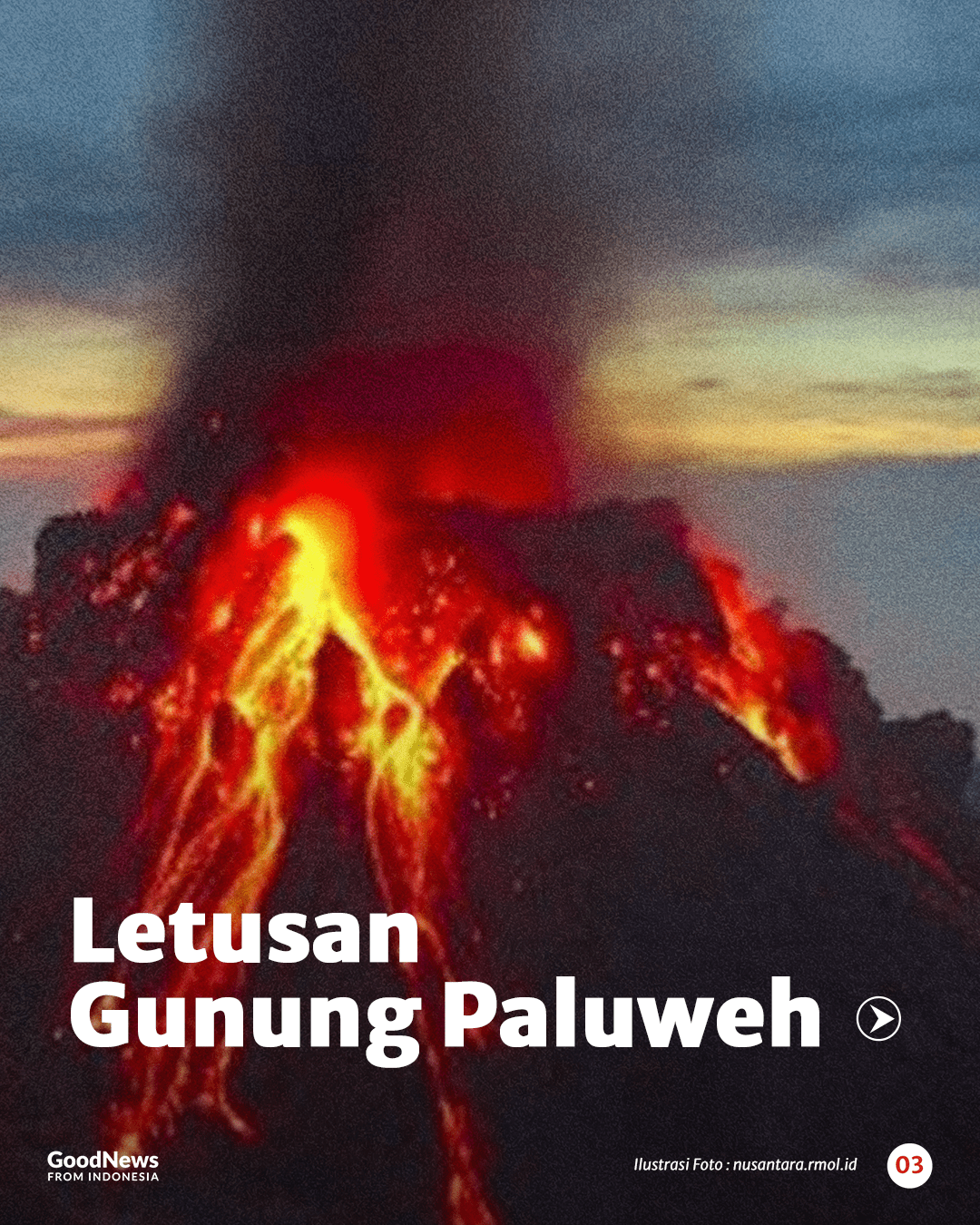 Letusan
Gunung Paluweh

GoodNews
FROM INDONESIA

Ilustrasi Foto : nusantara.rmol.id

03