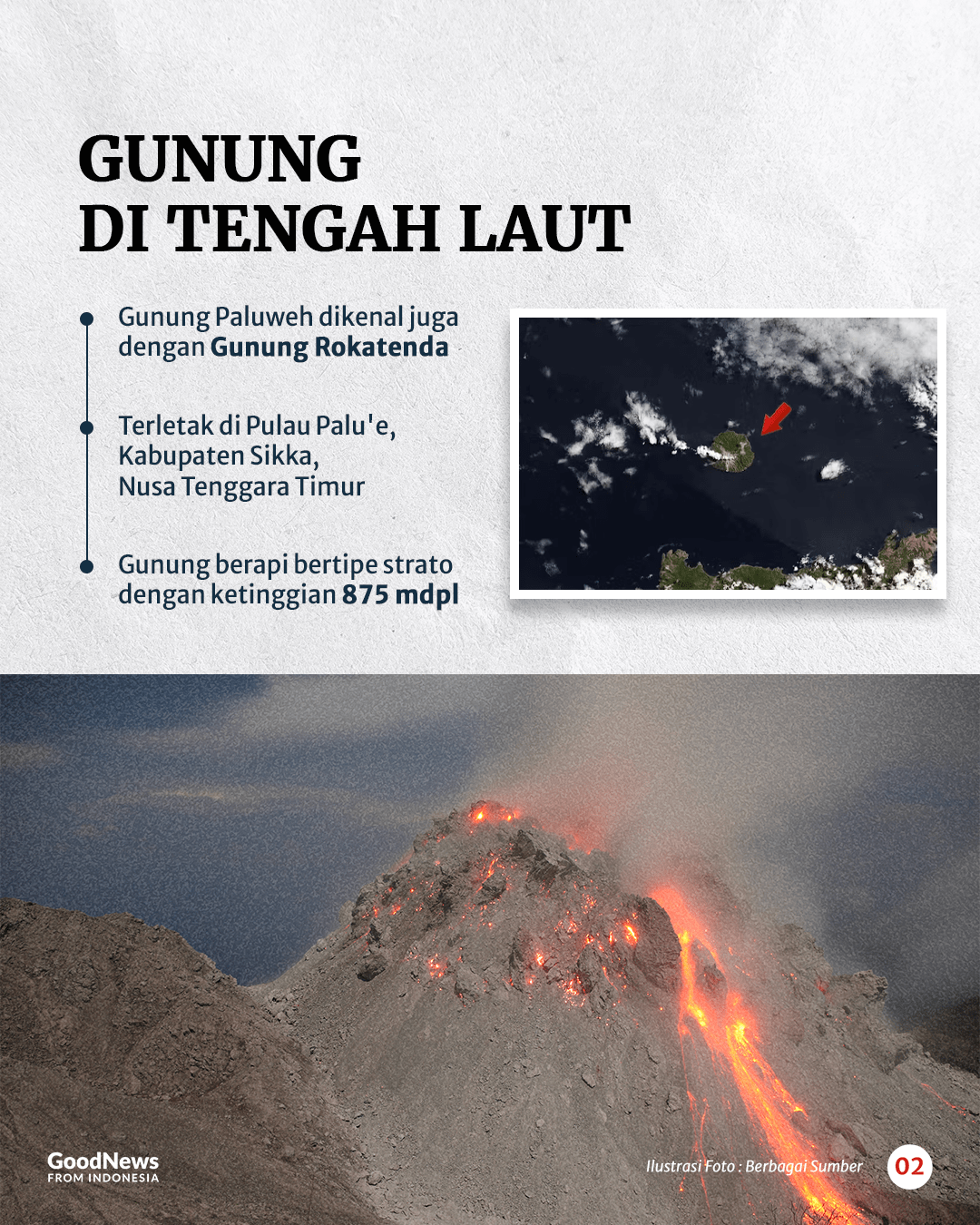 GUNUNG
DI TENGAH LAUT

Gunung Paluweh dikenal juga dengan Gunung Rokatenda

Terletak di Pulau Palu'e, Kabupaten Sikka, Nusa Tenggara Timur

Gunung berapi bertipe strato dengan ketinggian 875 mdpl

GoodNews FROM INDONESIA

Ilustrasi Foto : Berbagai Sumber

02