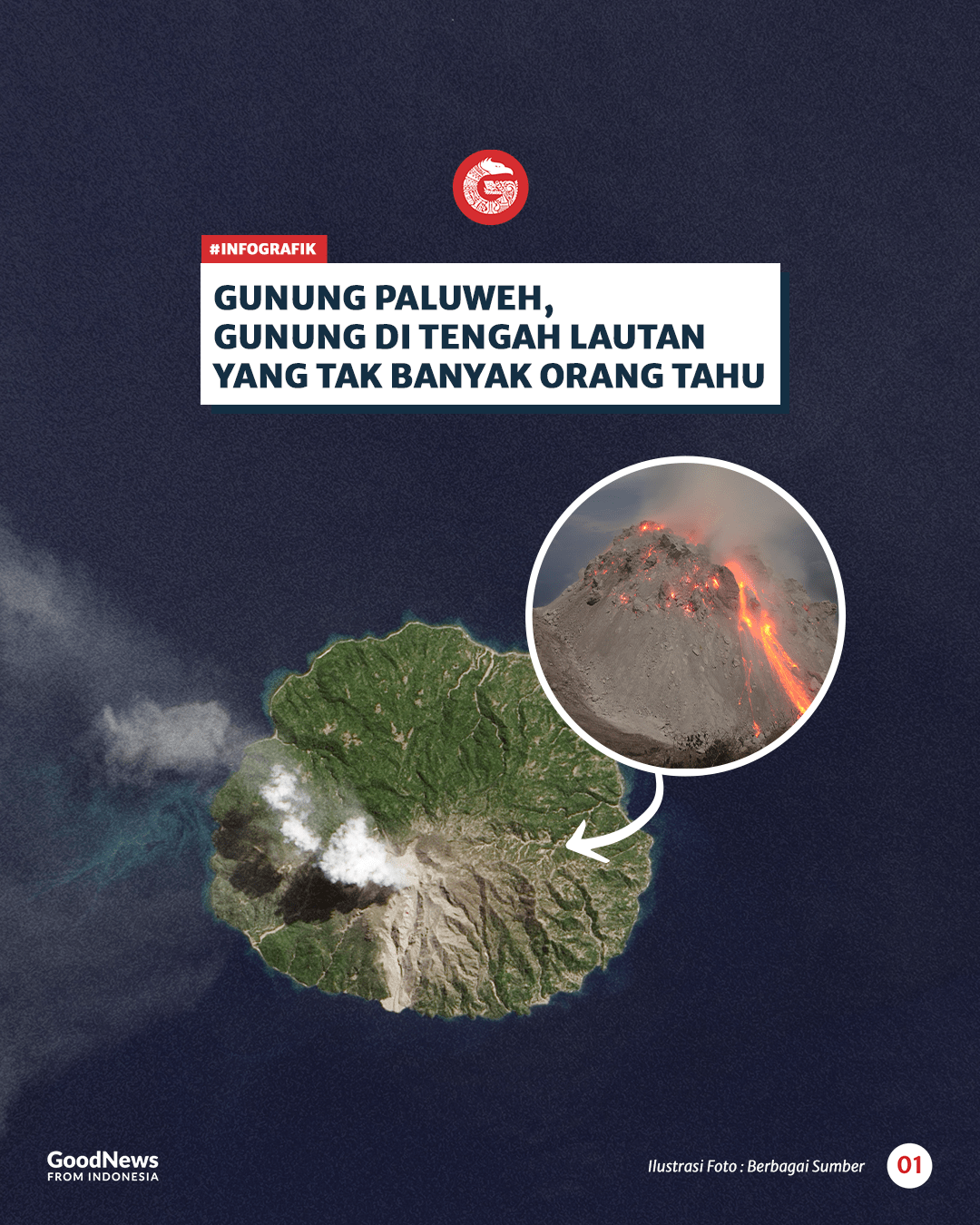 #INFOGRAFIK

GUNUNG PALUWEH, GUNUNG DI TENGAH LAUTAN YANG TAK BANYAK ORANG TAHU

GoodNews FROM INDONESIA

Ilustrasi Foto : Berbagai Sumber

01